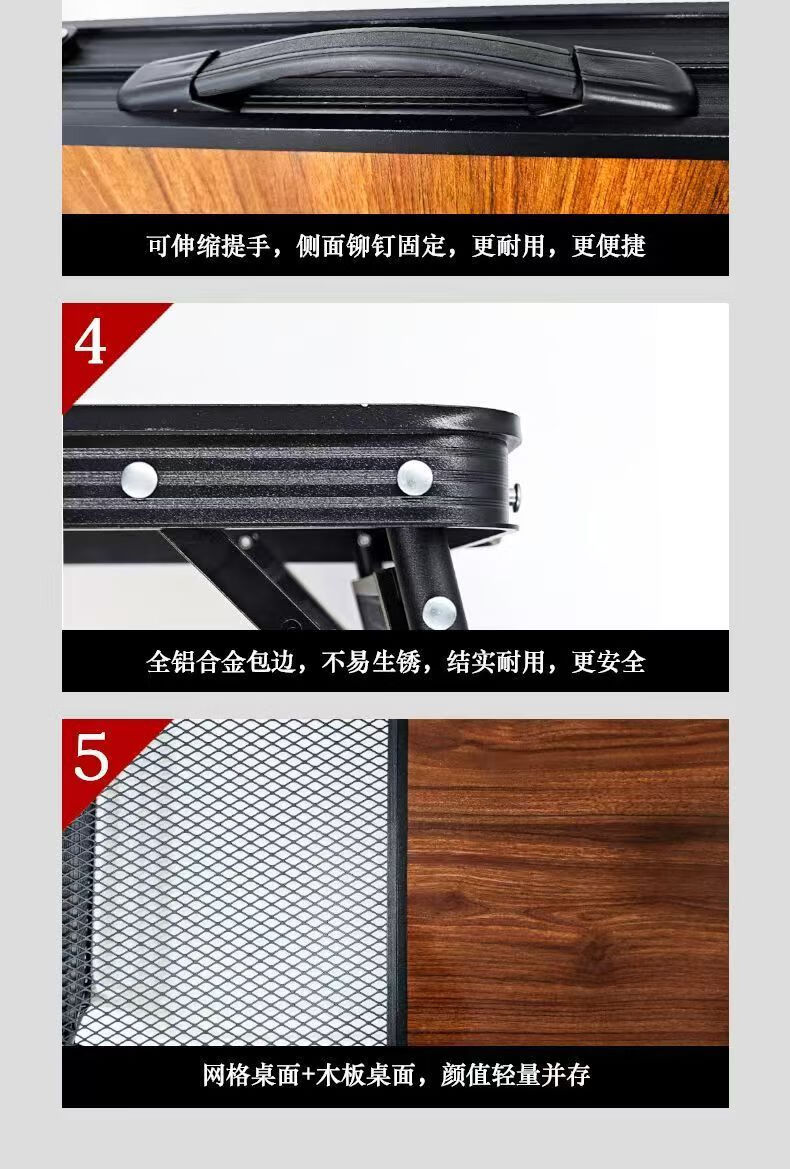 可伸缩提手，侧面铆钉固定，更耐用，更便捷

4

全铝合金包边，不易生锈，结实耐用，更安全

5

网格桌面+木板桌面，颜值轻量并存