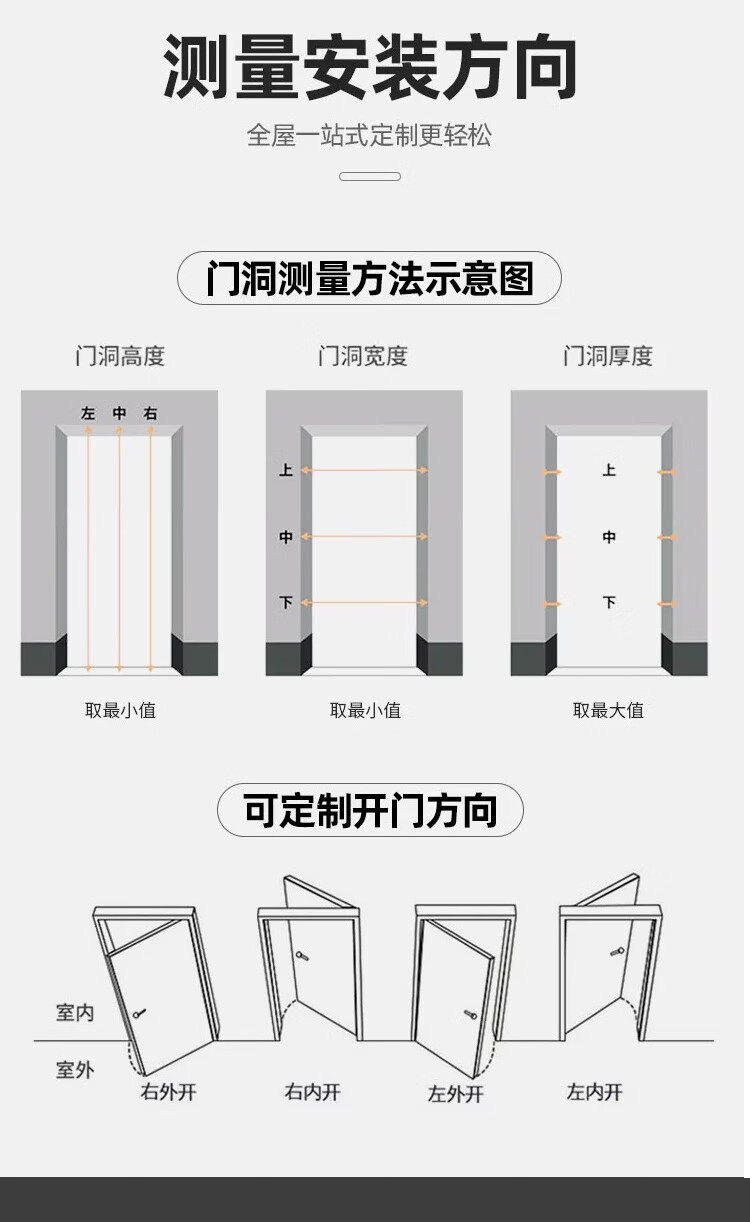 测量安装方向

全屋一站式定制更轻松

门洞测量方法示意图

门洞高度

左 中 右

取最小值

门洞宽度

上

中

下

取最小值

门洞厚度

上

中

下

取最大值

可定制开门方向

室内

室外

右外开

右内开

左外开

左内开