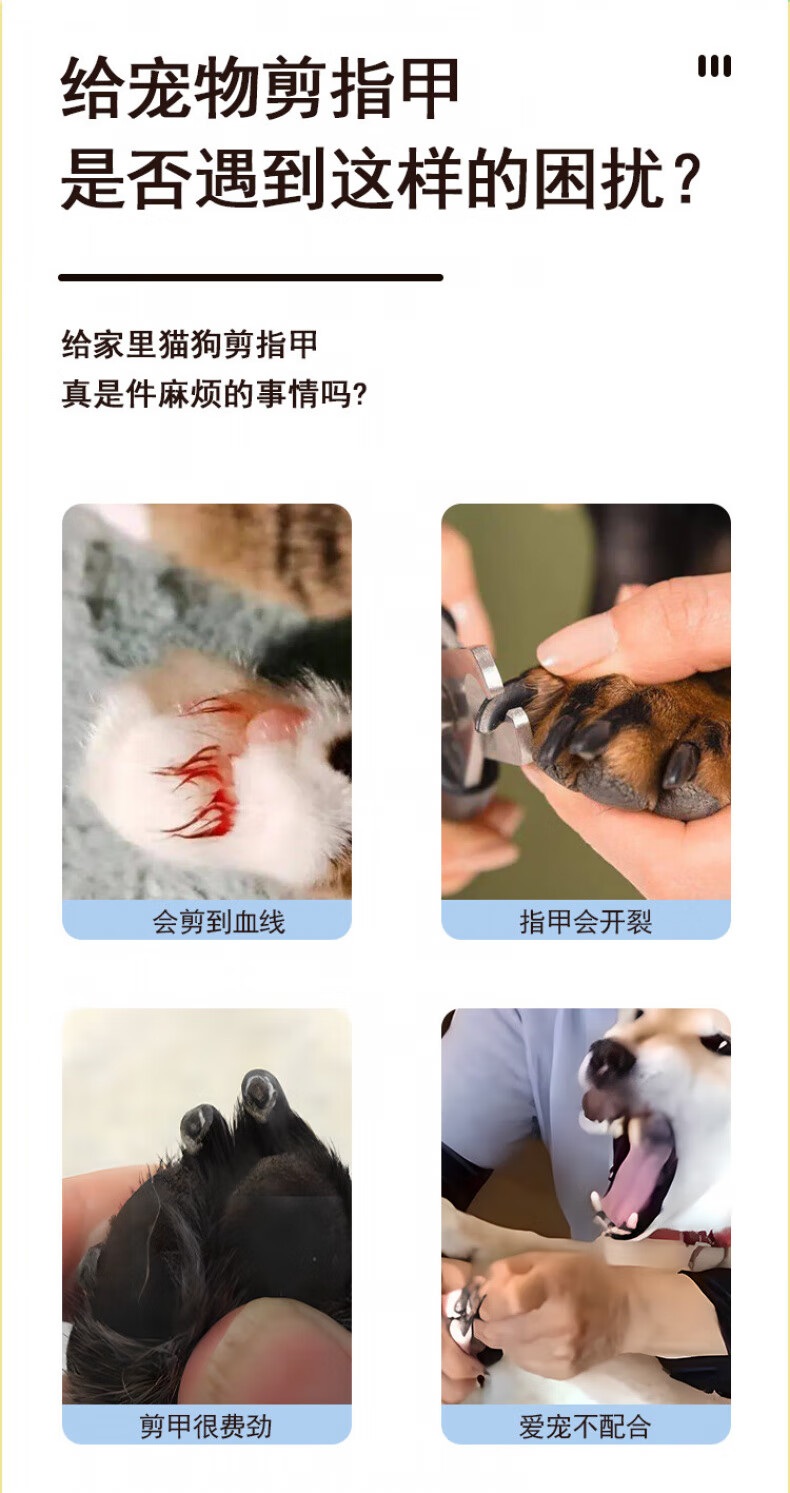 给宠物剪指甲
是否遇到这样的困扰？

给家里猫狗剪指甲
真是件麻烦的事情吗?

会剪到血线

指甲会开裂

剪甲很费劲

爱宠不配合