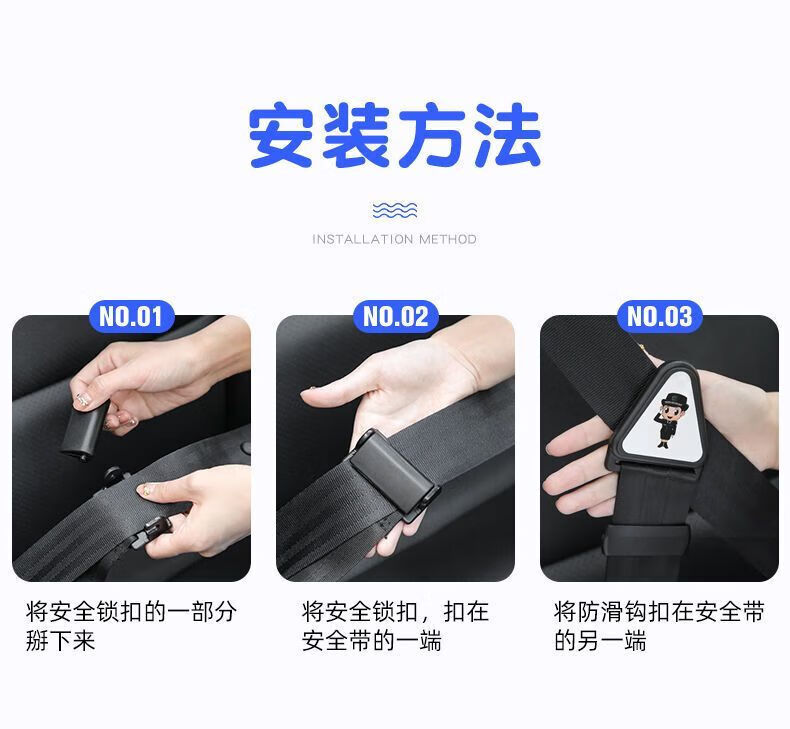 安装方法

INSTALLATION METHOD

NO.01

将安全锁扣的一部分掰下来

NO.02

将安全锁扣，扣在安全带的一端

NO.03

将防滑钩扣在安全带的另一端