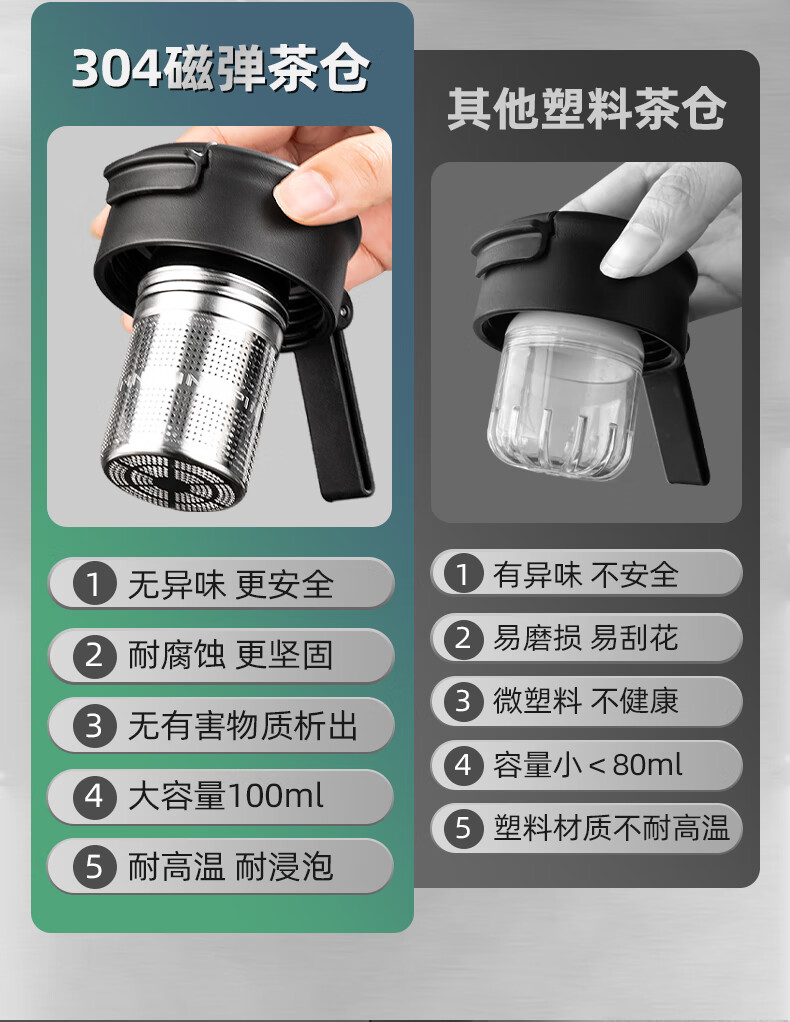 304磁弹茶仓

1 无异味 更安全
2 耐腐蚀 更坚固
3 无有害物质析出
4 大容量100ml
5 耐高温 耐浸泡

其他塑料茶仓

1 有异味 不安全
2 易磨损 易刮花
3 微塑料 不健康
4 容量小＜80ml
5 塑料材质不耐高温