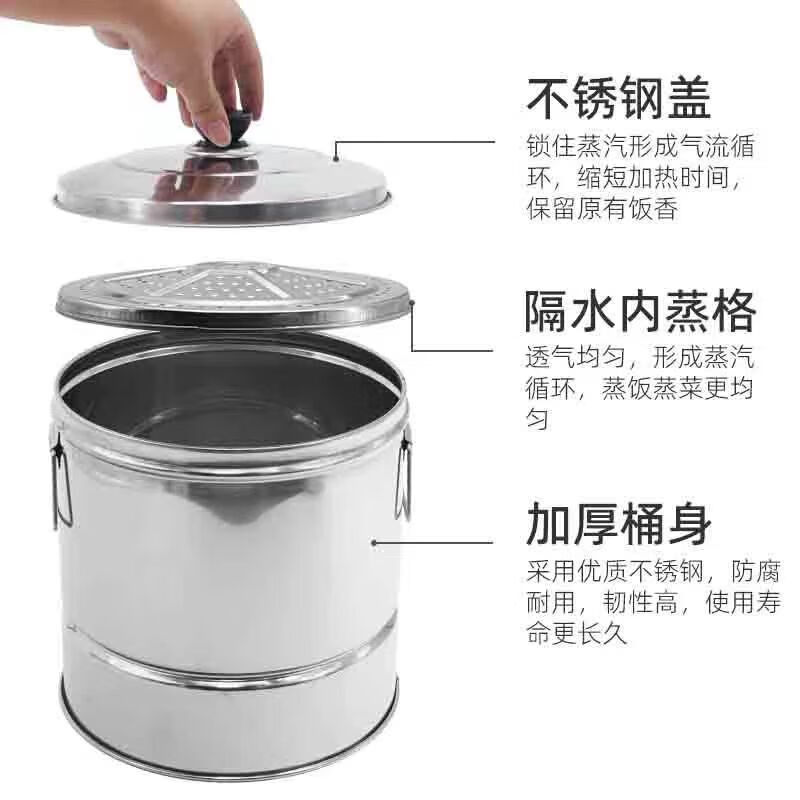 不锈钢盖

锁住蒸汽形成气流循环，缩短加热时间，保留原有饭香

隔水内蒸格

透气均匀，形成蒸汽循环，蒸饭蒸菜更均匀

加厚桶身

采用优质不锈钢，防腐耐用，韧性高，使用寿命更长久