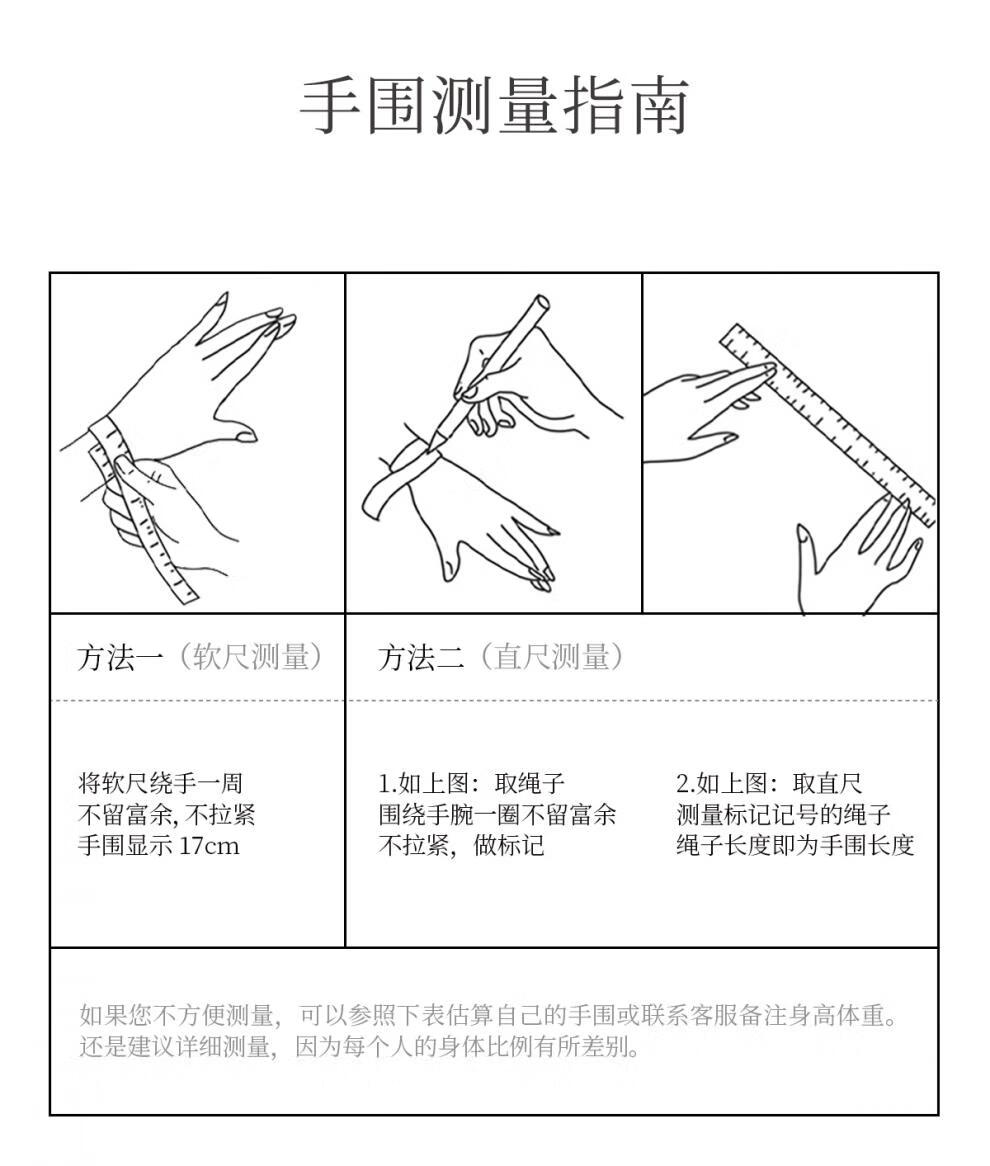 手围测量指南

方法一（软尺测量）

将软尺绕手一周
不留富余, 不拉紧
手围显示 17cm

方法二（直尺测量）

1.如上图：取绳子
围绕手腕一圈不留富余
不拉紧，做标记

2.如上图：取直尺
测量标记记号的绳子
绳子长度即为手围长度

如果您不方便测量，可以参照下表估算自己的手围或联系客服备注身高体重。
还是建议详细测量，因为每个人的身体比例有所差别。