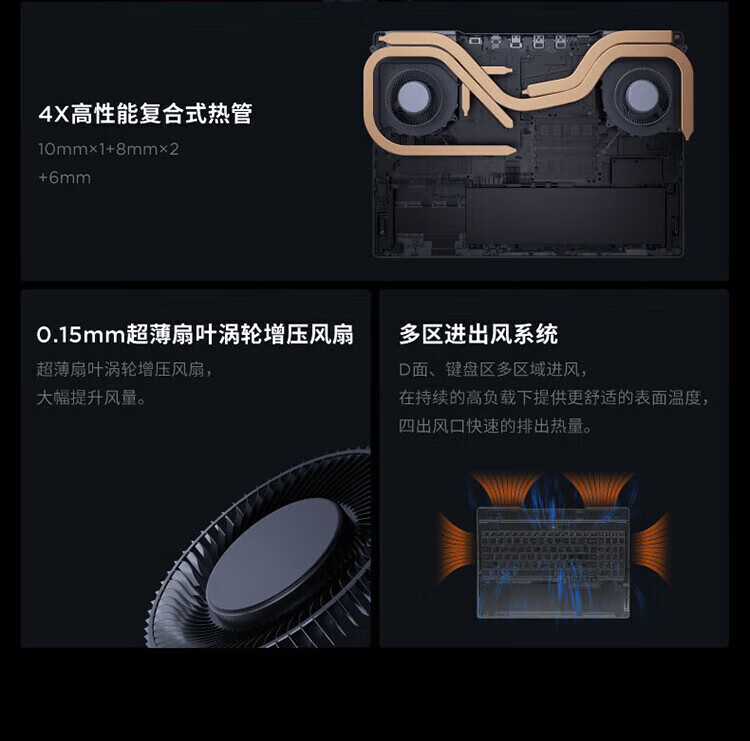 4X高性能复合式热管

10mm×1+8mm×2
+6mm

0.15mm超薄扇叶涡轮增压风扇

超薄扇叶涡轮增压风扇，
大幅提升风量。

多区进出风系统

D面、键盘区多区域进风，
在持续的高负载下提供更舒适的表面温度，
四出风口快速的排出热量。