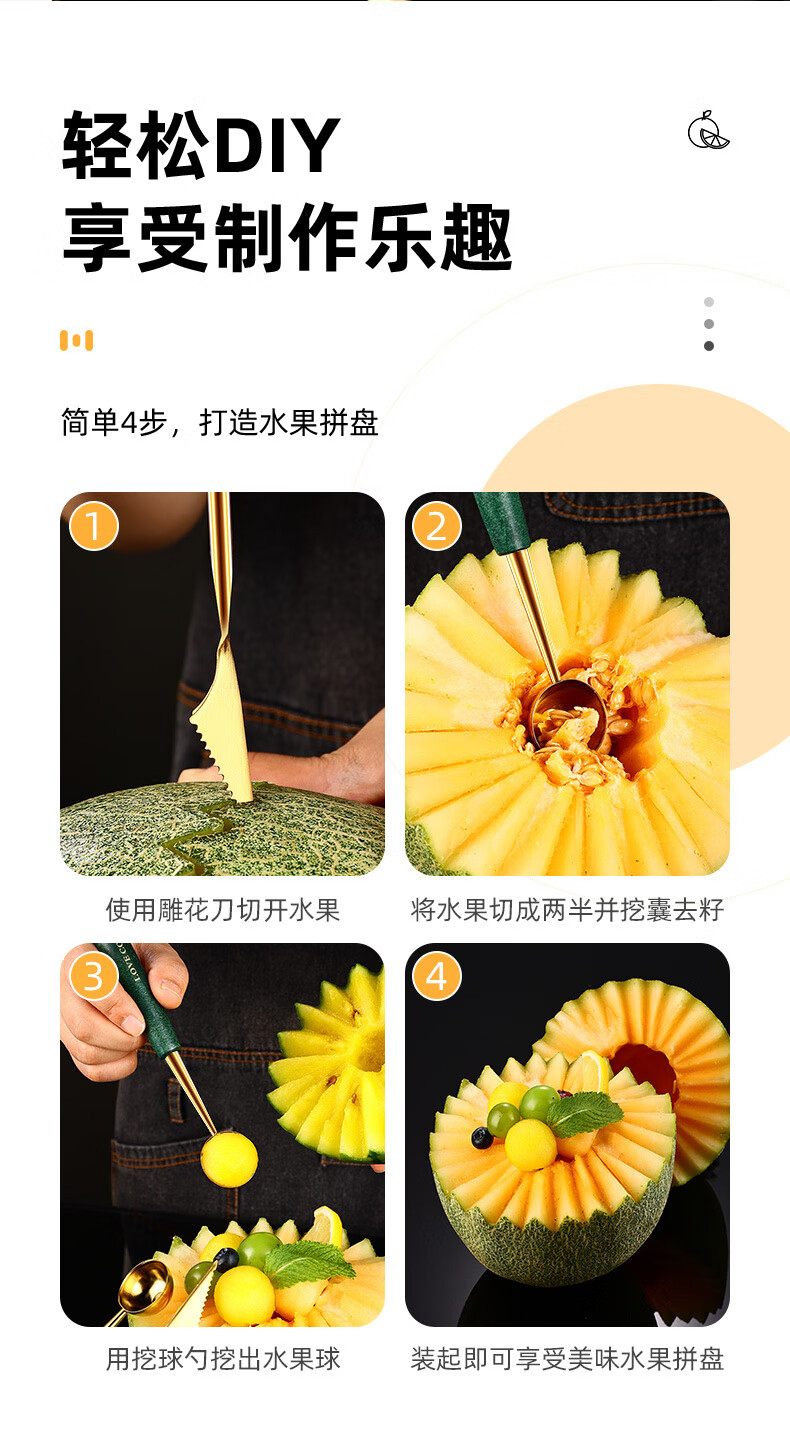 轻松DIY
享受制作乐趣

简单4步，打造水果拼盘

1
使用雕花刀切开水果

2
将水果切成两半并挖囊去籽

3
用挖球勺挖出水果球

4
装起即可享受美味水果拼盘