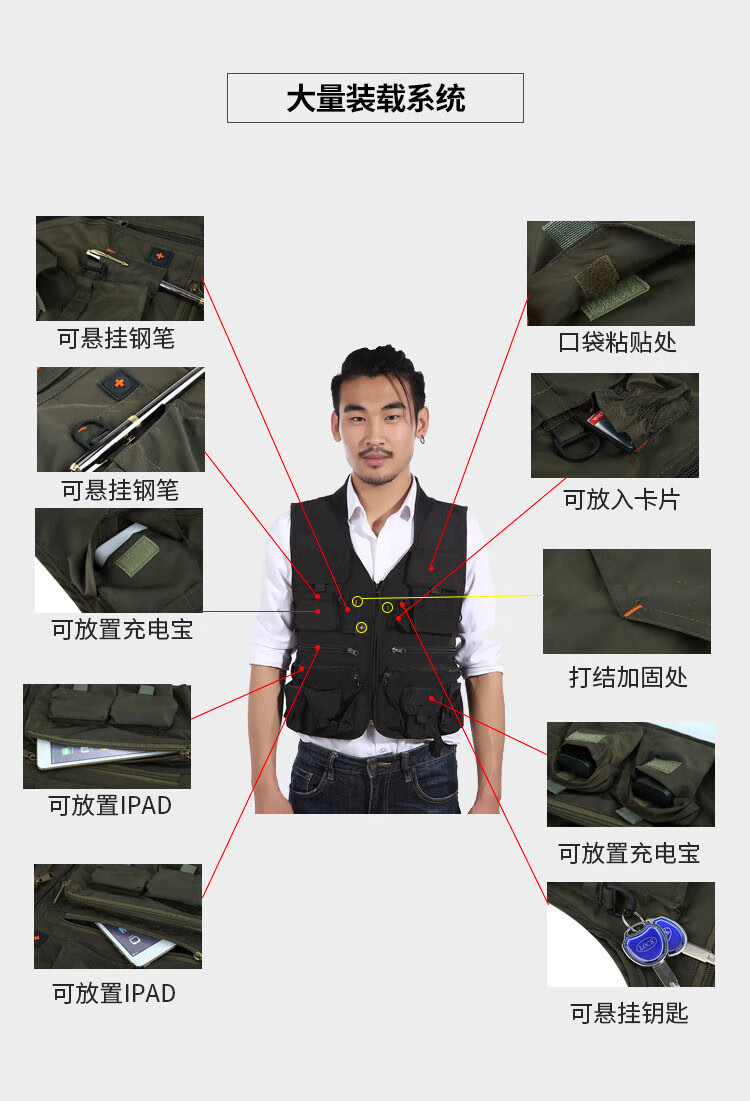 大量装载系统

可悬挂钢笔

可悬挂钢笔

可放置充电宝

可放置IPAD

可放置IPAD

口袋粘贴处

可放入卡片

打结加固处

可放置充电宝

可悬挂钥匙