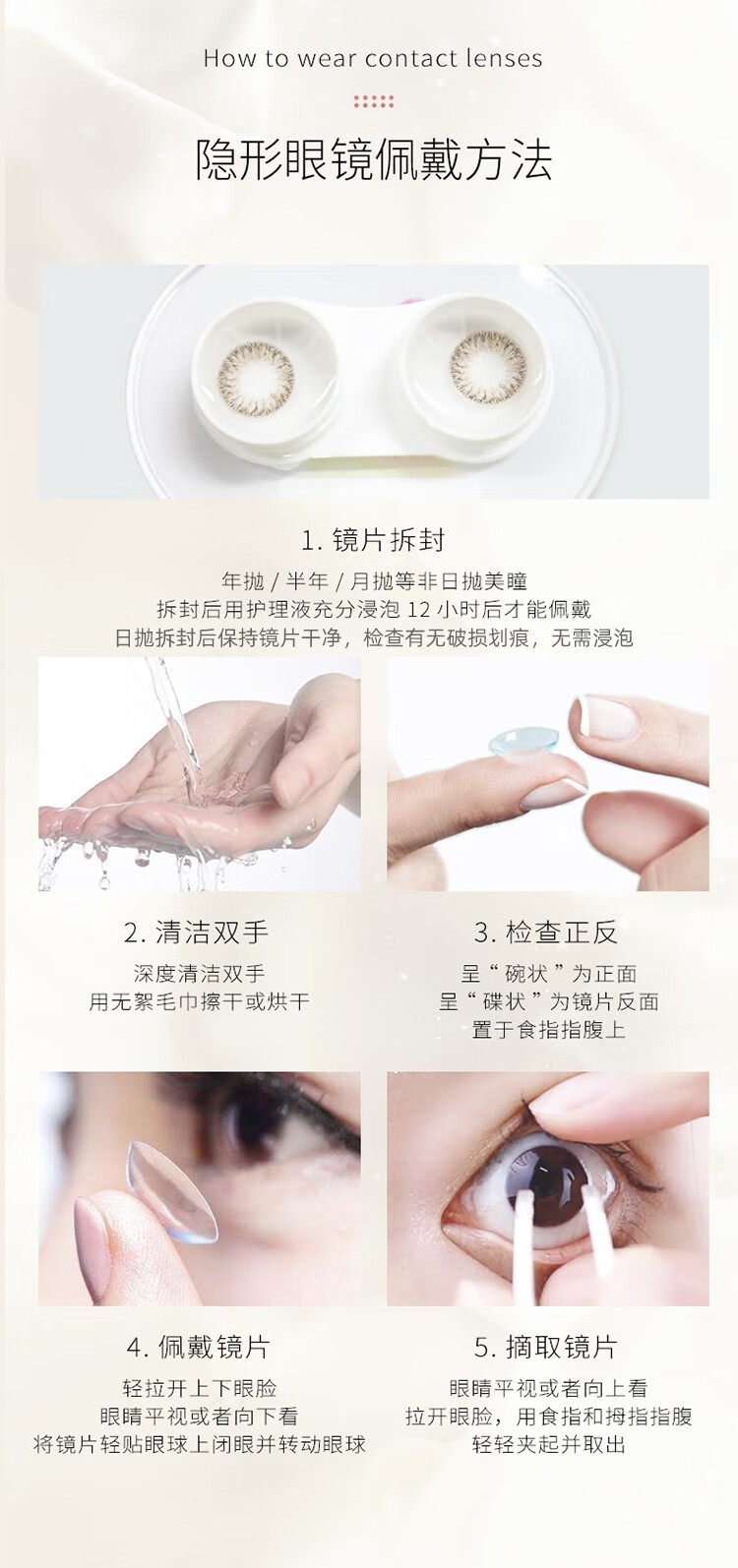 How to wear contact lenses

隐形眼镜佩戴方法

1. 镜片拆封

年抛 / 半年 / 月抛等非日抛美瞳
拆封后用护理液充分浸泡 12 小时后才能佩戴
日抛拆封后保持镜片干净，检查有无破损划痕，无需浸泡

2. 清洁双手

深度清洁双手
用无絮毛巾擦干或烘干

3. 检查正反

呈“碗状”为正面
呈“碟状”为镜片反面
置于食指指腹上

4. 佩戴镜片

轻拉开上下眼睑
眼睛平视或者向下看
将镜片轻贴眼球上闭眼并转动眼球

5. 摘取镜片

眼睛平视或者向上看
拉开眼睑，用食指和拇指指腹
轻轻夹起并取出