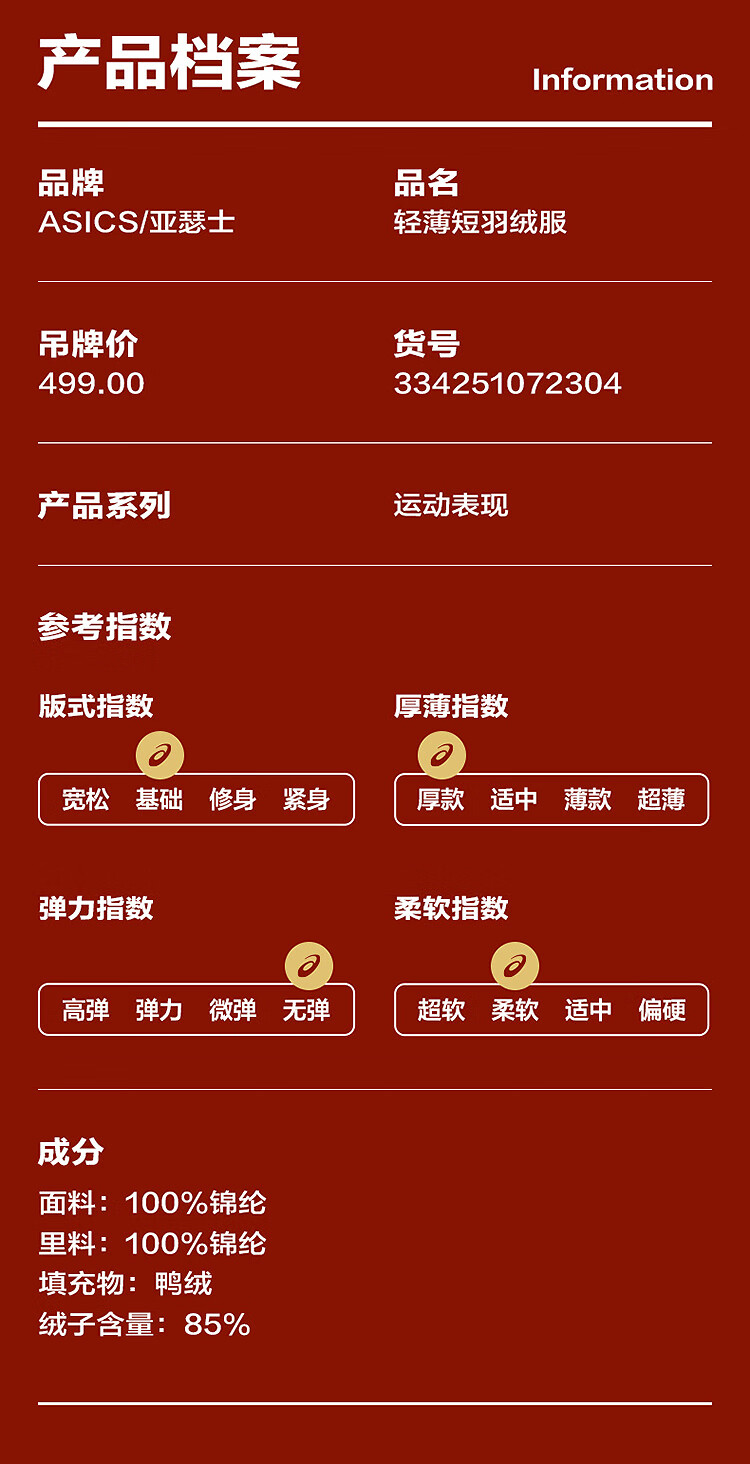 产品档案

Information

品牌
ASICS/亚瑟士

品名
轻薄短羽绒服

吊牌价
499.00

货号
334251072304

产品系列

运动表现

参考指数

版式指数

宽松 基础 修身 紧身

厚薄指数

厚款 适中 薄款 超薄

弹力指数

高弹 弹力 微弹 无弹

柔软指数

超软 柔软 适中 偏硬

成分
面料：100%锦纶
里料：100%锦纶
填充物：鸭绒
绒子含量：85%