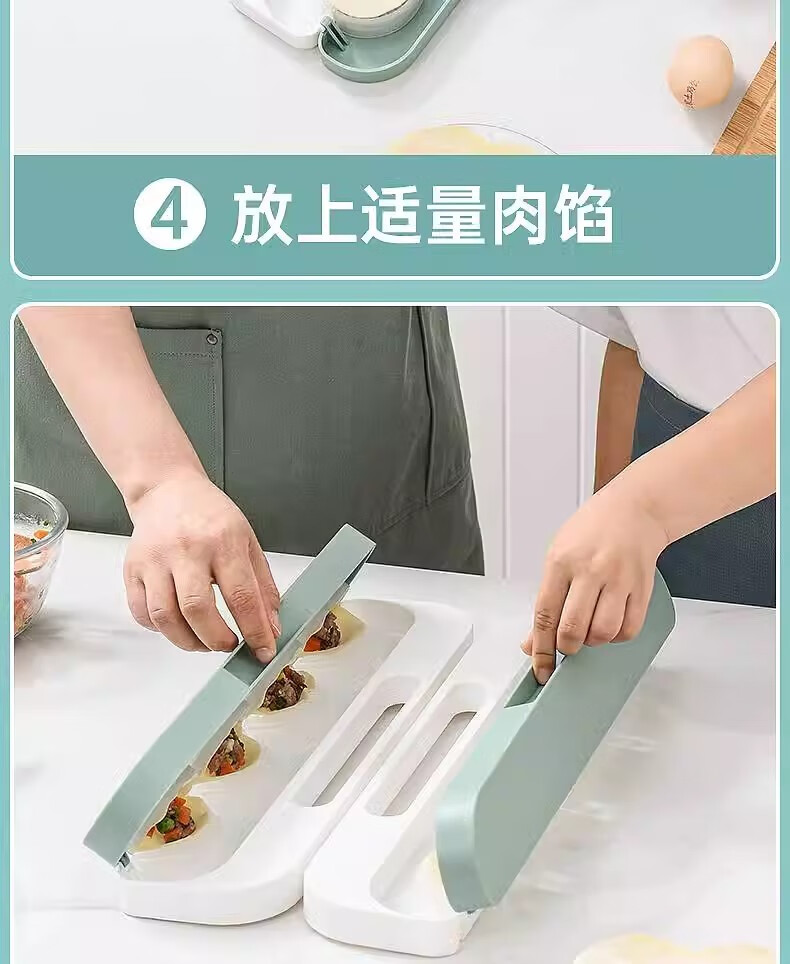 4 放上适量肉馅