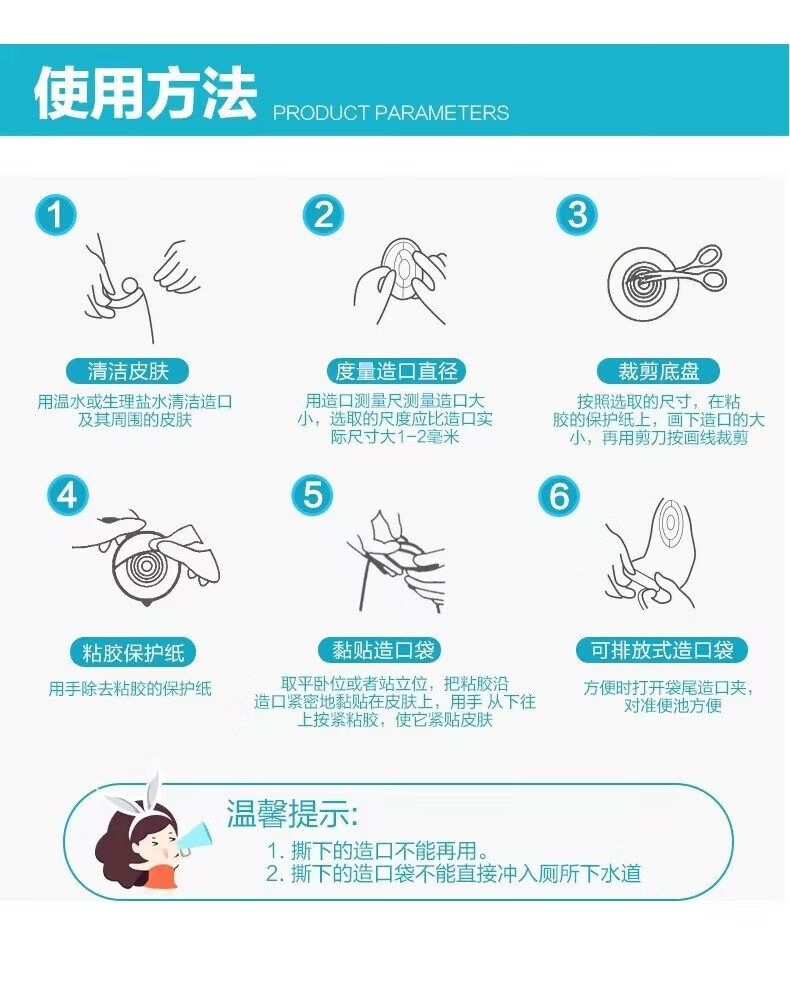 使用方法 PRODUCT PARAMETERS

1
清洁皮肤
用温水或生理盐水清洁造口及其周围的皮肤

2
度量造口直径
用造口测量尺测量造口大小，选取的尺度应比造口实际尺寸大1-2毫米

3
裁剪底盘
按照选取的尺寸，在粘胶的保护纸上，画下造口的大小，再用剪刀按画线裁剪

4
粘胶保护纸
用手除去粘胶的保护纸

5
黏贴造口袋
取平卧位或者站立位，把粘胶沿造口紧密地黏贴在皮肤上，用手 从下往上按紧粘胶，使它紧贴皮肤

6
可排放式造口袋
方便时打开袋尾造口夹，对准便池方便

温馨提示:
1. 撕下的造口不能再用。
2. 撕下的造口袋不能直接冲入厕所下水道