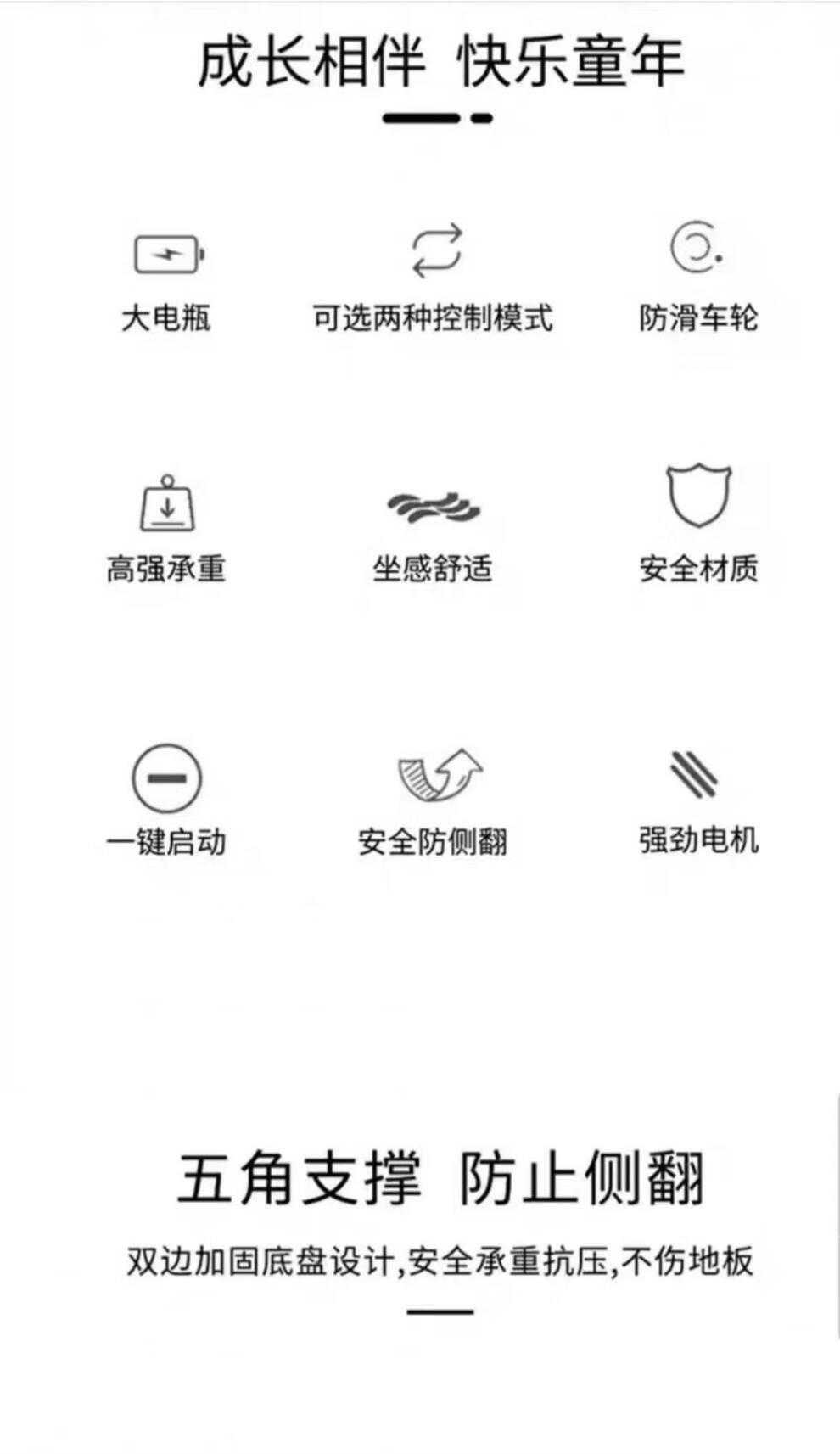 成长相伴 快乐童年

大电瓶

可选两种控制模式

防滑车轮

高强承重

坐感舒适

安全材质

一键启动

安全防侧翻

强劲电机

五角支撑 防止侧翻

双边加固底盘设计,安全承重抗压,不伤地板