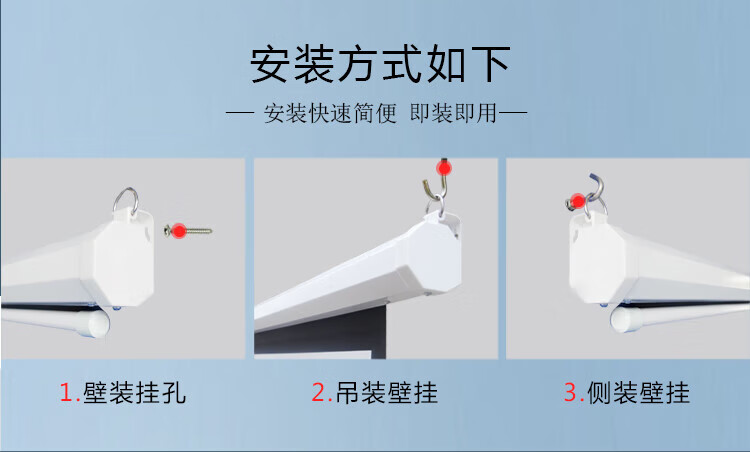 安装方式如下

— 安装快速简便 即装即用—

1.壁装挂孔

2.吊装壁挂

3.侧装壁挂