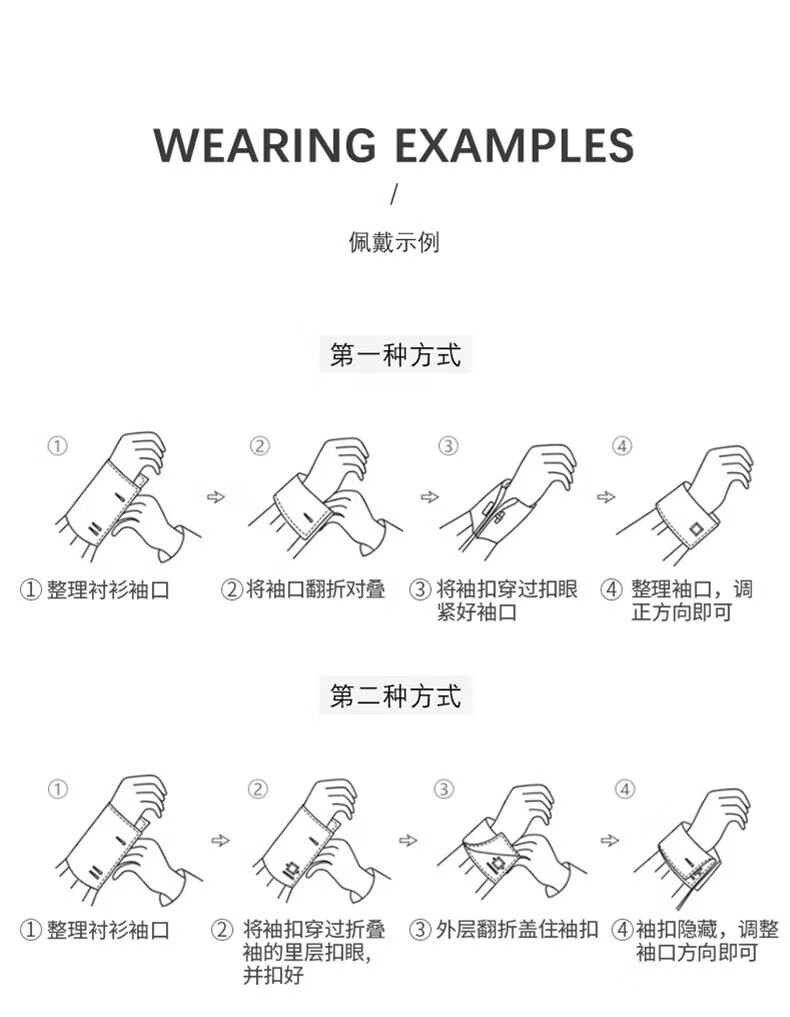 WEARING EXAMPLES

/

佩戴示例

第一种方式

①

②

③

④

① 整理衬衫袖口

② 将袖口翻折对叠

③ 将袖扣穿过扣眼紧好袖口

④ 整理袖口，调正方向即可

第二种方式

①

②

③

④

① 整理衬衫袖口

② 将袖扣穿过折叠袖的里层扣眼，并扣好

③ 外层翻折盖住袖扣

④ 袖扣隐藏，调整袖口方向即可