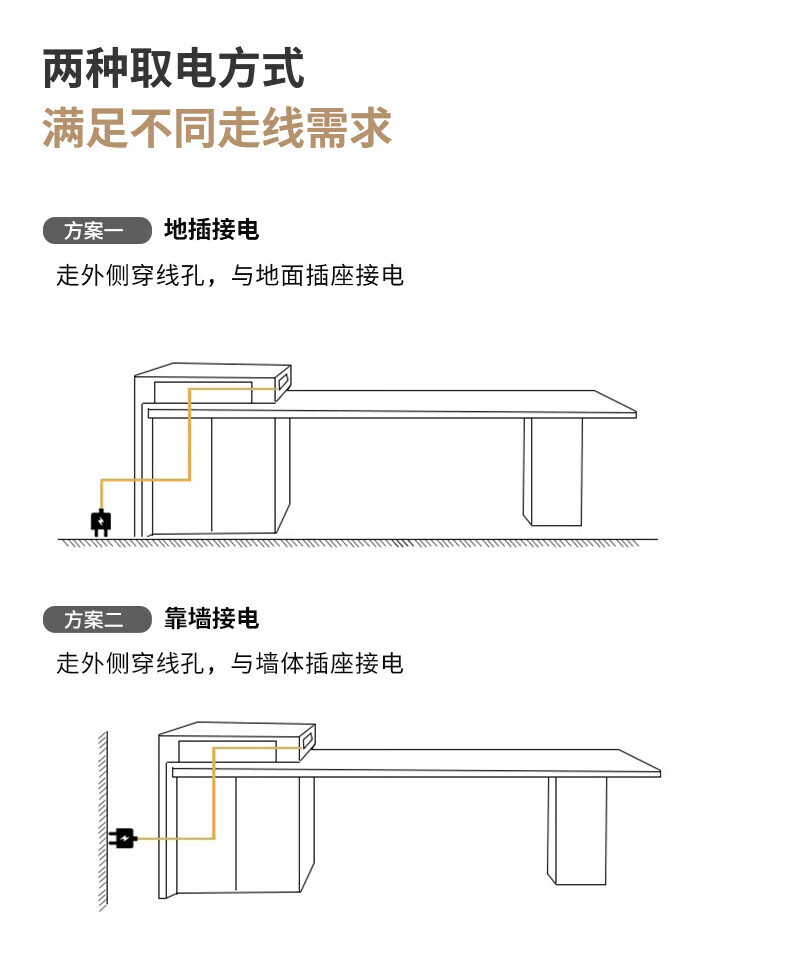 两种取电方式
满足不同走线需求

方案一 地插接电
走外侧穿线孔，与地面插座接电

方案二 靠墙接电
走外侧穿线孔，与墙体插座接电