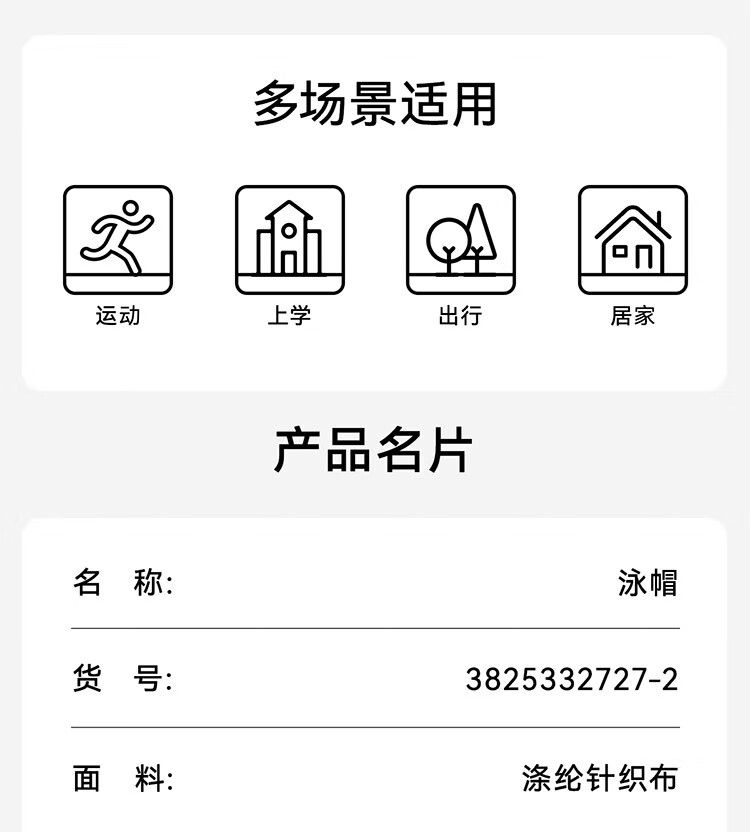 多场景适用

运动 上学 出行 居家

产品名片

名 称: 泳帽

货 号: 3825332727-2

面 料: 涤纶针织布