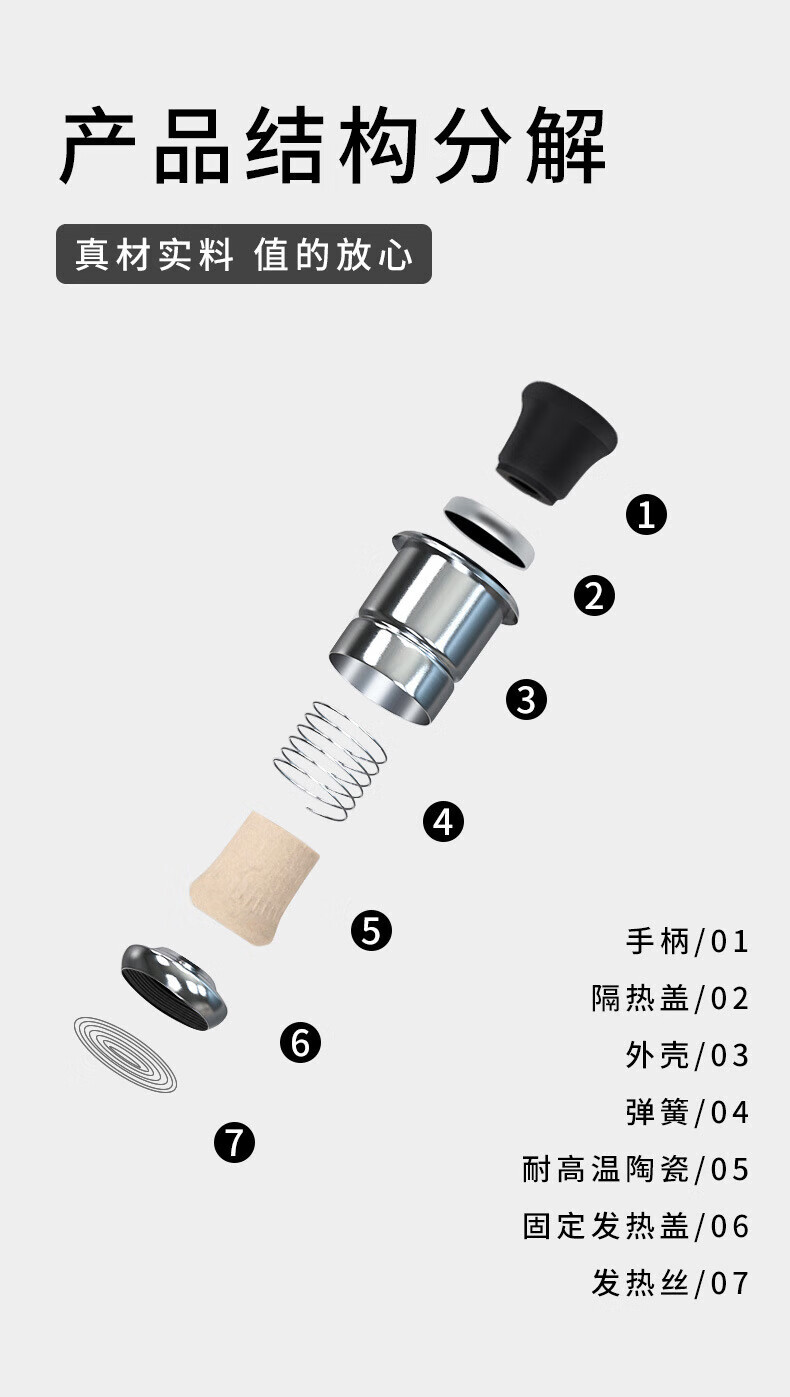 产品结构分解

真材实料 值的放心

1
2
3
4
5
6
7

手柄/01
隔热盖/02
外壳/03
弹簧/04
耐高温陶瓷/05
固定发热盖/06
发热丝/07