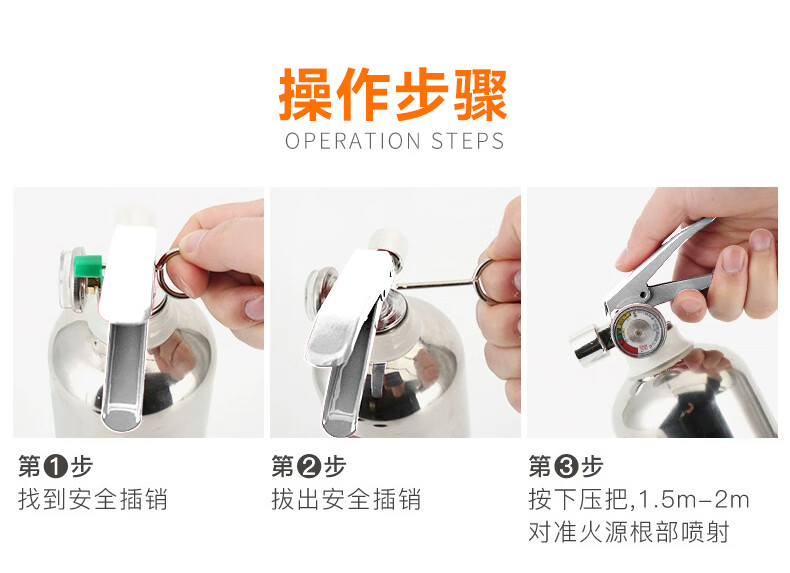 操作步骤
OPERATION STEPS

第❶步
找到安全插销

第❷步
拔出安全插销

第❸步
按下压把,1.5m-2m 对准火源根部喷射