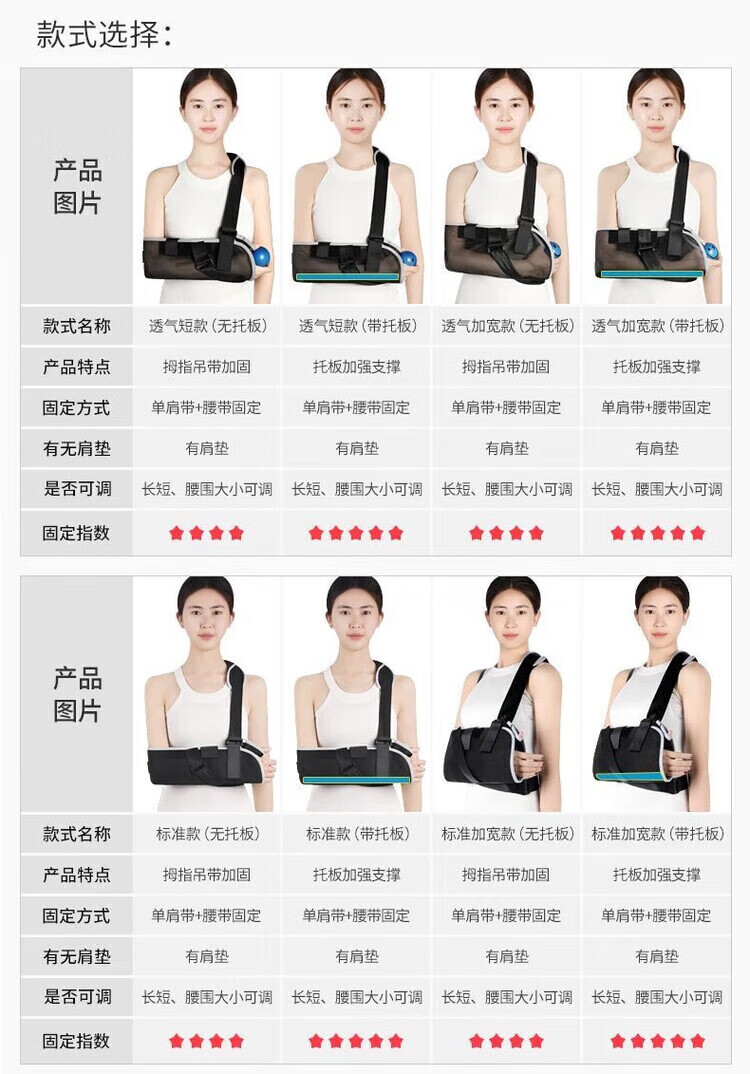 款式选择：

| 产品图片 | | | | |
|---|---|---|---|---|
| 款式名称 | 透气短款（无托板） | 透气短款（带托板） | 透气加宽款（无托板） | 透气加宽款（带托板） |
| 产品特点 | 拇指吊带加固 | 托板加强支撑 | 拇指吊带加固 | 托板加强支撑 |
| 固定方式 | 单肩带+腰带固定 | 单肩带+腰带固定 | 单肩带+腰带固定 | 单肩带+腰带固定 |
| 有无肩垫 | 有肩垫 | 有肩垫 | 有肩垫 | 有肩垫 |
| 是否可调 | 长短、腰围大小可调 | 长短、腰围大小可调 | 长短、腰围大小可调 | 长短、腰围大小可调 |
| 固定指数 | ★★★★ | ★★★★★ | ★★★★ | ★★★★★ |

| 产品图片 | | | | |
|---|---|---|---|---|
| 款式名称 | 标准款（无托板） | 标准款（带托板） | 标准加宽款（无托板） | 标准加宽款（带托板） |
| 产品特点 | 拇指吊带加固 | 托板加强支撑 | 拇指吊带加固 | 托板加强支撑 |
| 固定方式 | 单肩带+腰带固定 | 单肩带+腰带固定 | 单肩带+腰带固定 | 单肩带+腰带固定 |
| 有无肩垫 | 有肩垫 | 有肩垫 | 有肩垫 | 有肩垫 |
| 是否可调 | 长短、腰围大小可调 | 长短、腰围大小可调 | 长短、腰围大小可调 | 长短、腰围大小可调 |
| 固定指数 | ★★★★ | ★★★★★ | ★★★★ | ★★★★★ |