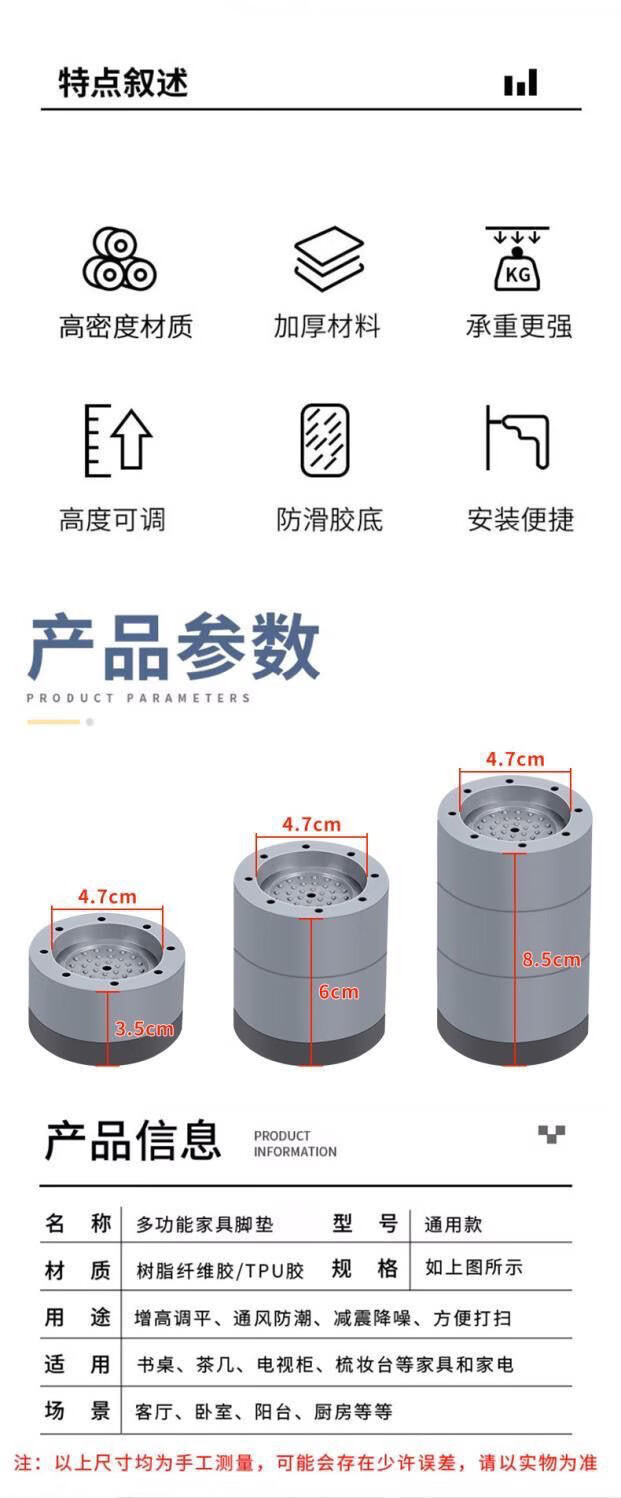 特点叙述

KG

高密度材质　加厚材料　承重更强

高度可调　防滑胶底　安装便捷

产品参数
PRODUCT PARAMETERS

4.7cm
3.5cm

4.7cm
6cm

4.7cm
8.5cm

产品信息 PRODUCT INFORMATION

| 名　称 | 多功能家具脚垫 | 型　号 | 通用款 |
|---|---|---|---|
| 材　质 | 树脂纤维胶/TPU胶 | 规　格 | 如上图所示 |
| 用　途 | 增高调平、通风防潮、减震降噪、方便打扫 | | |
| 适　用 | 书桌、茶几、电视柜、梳妆台等家具和家电 | | |
| 场　景 | 客厅、卧室、阳台、厨房等等 | | |

注：以上尺寸均为手工测量，可能会存在少许误差，请以实物为准