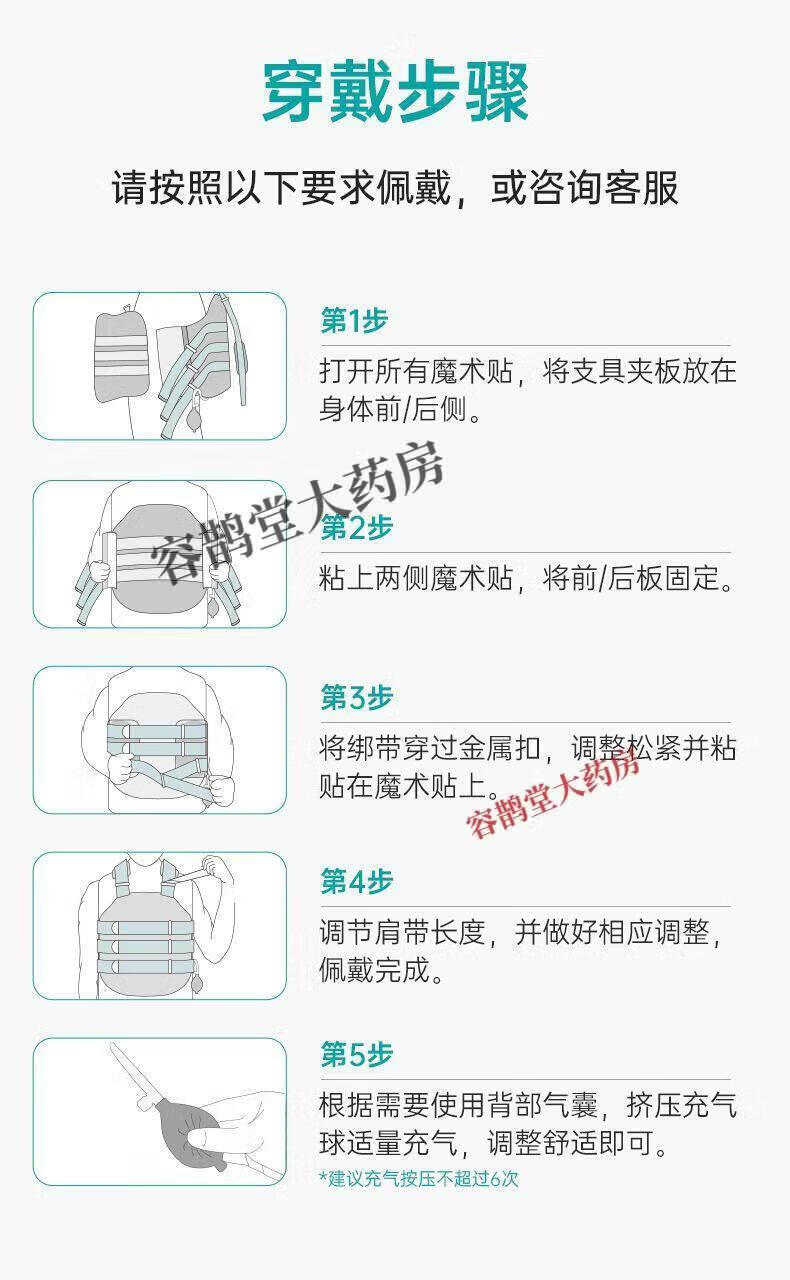 穿戴步骤

请按照以下要求佩戴，或咨询客服

第1步

打开所有魔术贴，将支具夹板放在身体前/后侧。

容鹊堂大药房

第2步

粘上两侧魔术贴，将前/后板固定。

第3步

将绑带穿过金属扣，调整松紧并粘贴在魔术贴上。

容鹊堂大药房

第4步

调节肩带长度，并做好相应调整，佩戴完成。

第5步

根据需要使用背部气囊，挤压充气球适量充气，调整舒适即可。

*建议充气按压不超过6次