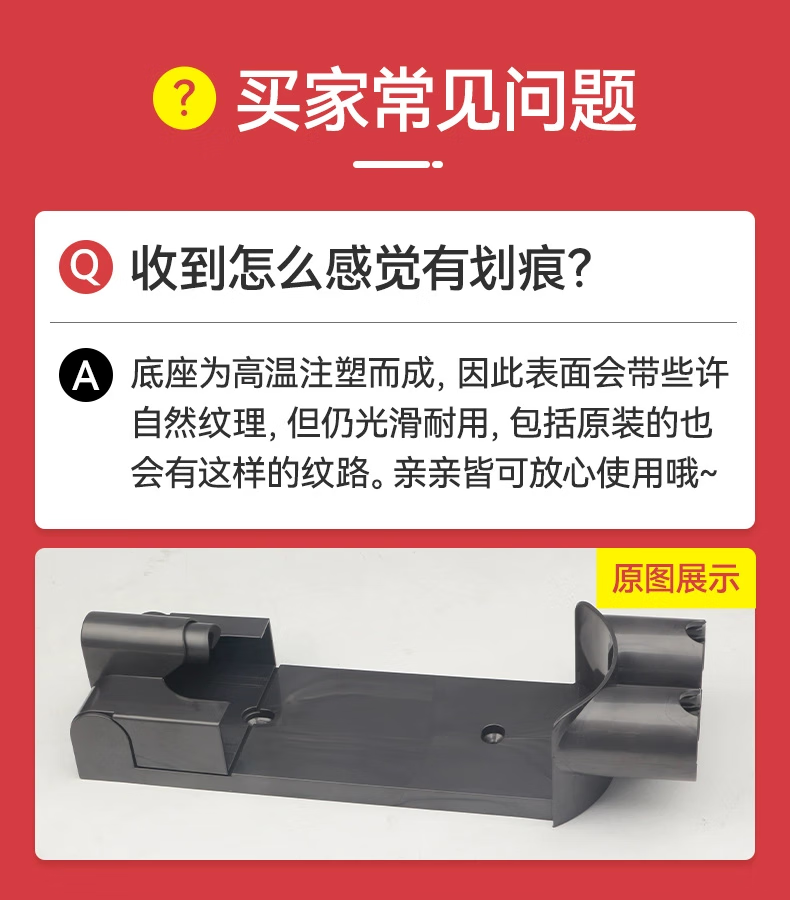 ? 买家常见问题

Q 收到怎么感觉有划痕?

A 底座为高温注塑而成, 因此表面会带些许自然纹理, 但仍光滑耐用, 包括原装的也会有这样的纹路。亲亲皆可放心使用哦~

原图展示