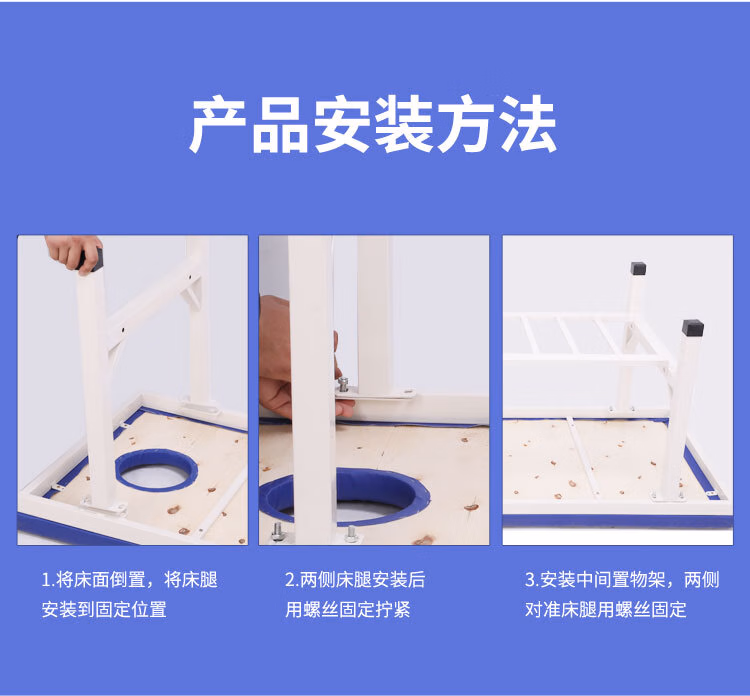 产品安装方法

1.将床面倒置，将床腿安装到固定位置

2.两侧床腿安装后用螺丝固定拧紧

3.安装中间置物架，两侧对准床腿用螺丝固定