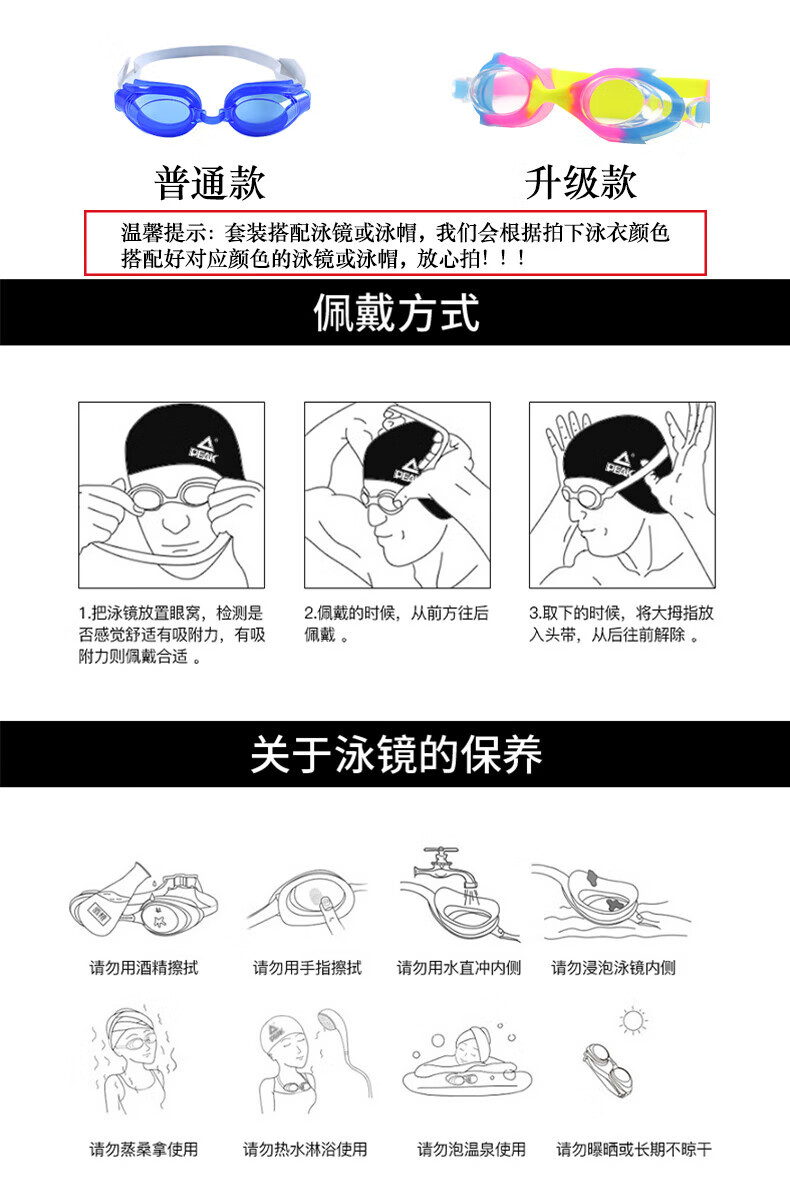 普通款

升级款

温馨提示：套装搭配泳镜或泳帽，我们会根据拍下泳衣颜色搭配好对应颜色的泳镜或泳帽，放心拍！！！

佩戴方式

PEAK

PEAK

PEAK

1.把泳镜放置眼窝，检测是否感觉舒适有吸附力，有吸附力则佩戴合适 。

2.佩戴的时候，从前方往后佩戴 。

3.取下的时候，将大拇指放入头带，从后往前解除 。

关于泳镜的保养

请勿用酒精擦拭

请勿用手指擦拭

请勿用水直冲内侧

请勿浸泡泳镜内侧

请勿蒸桑拿使用

请勿热水淋浴使用

请勿泡温泉使用

请勿曝晒或长期不晾干