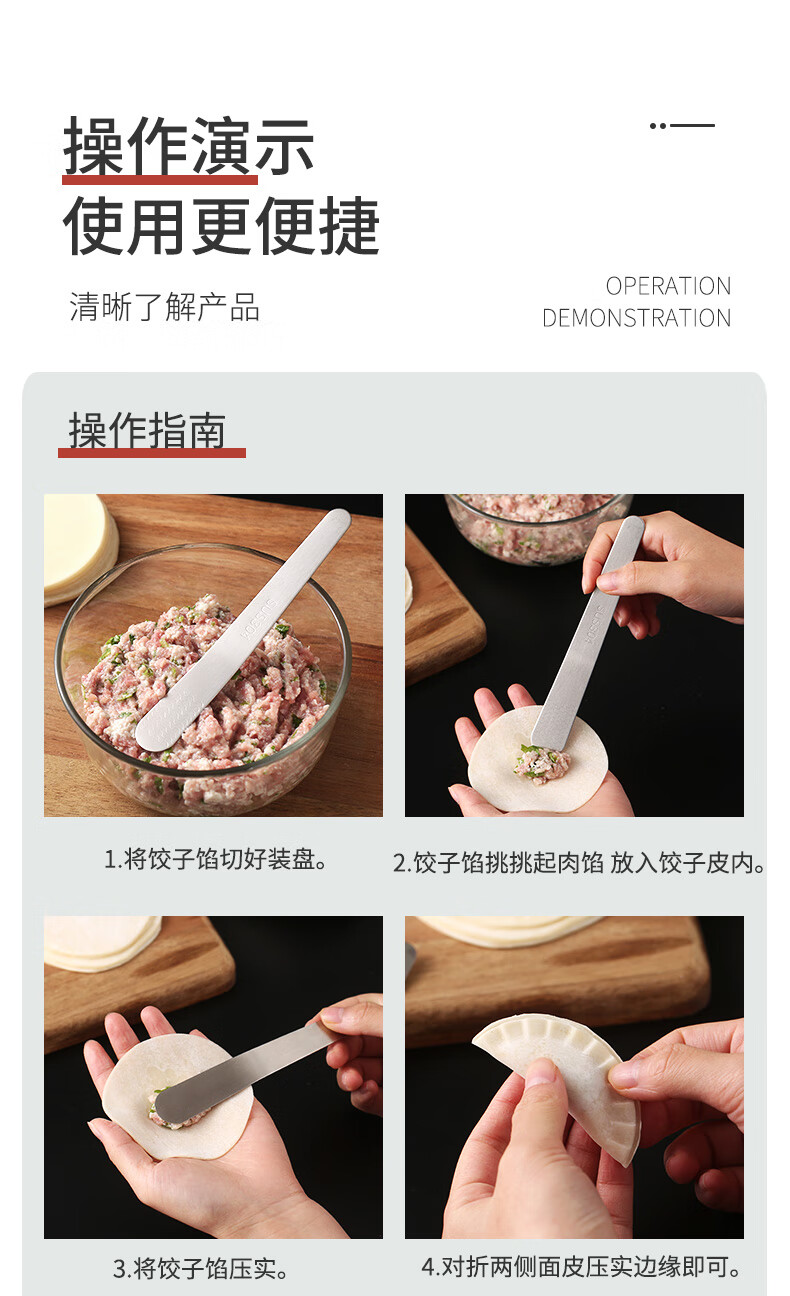 操作演示
使用更便捷

清晰了解产品

OPERATION
DEMONSTRATION

操作指南

1.将饺子馅切好装盘。

2.饺子馅挑挑起肉馅 放入饺子皮内。

3.将饺子馅压实。

4.对折两侧面皮压实边缘即可。