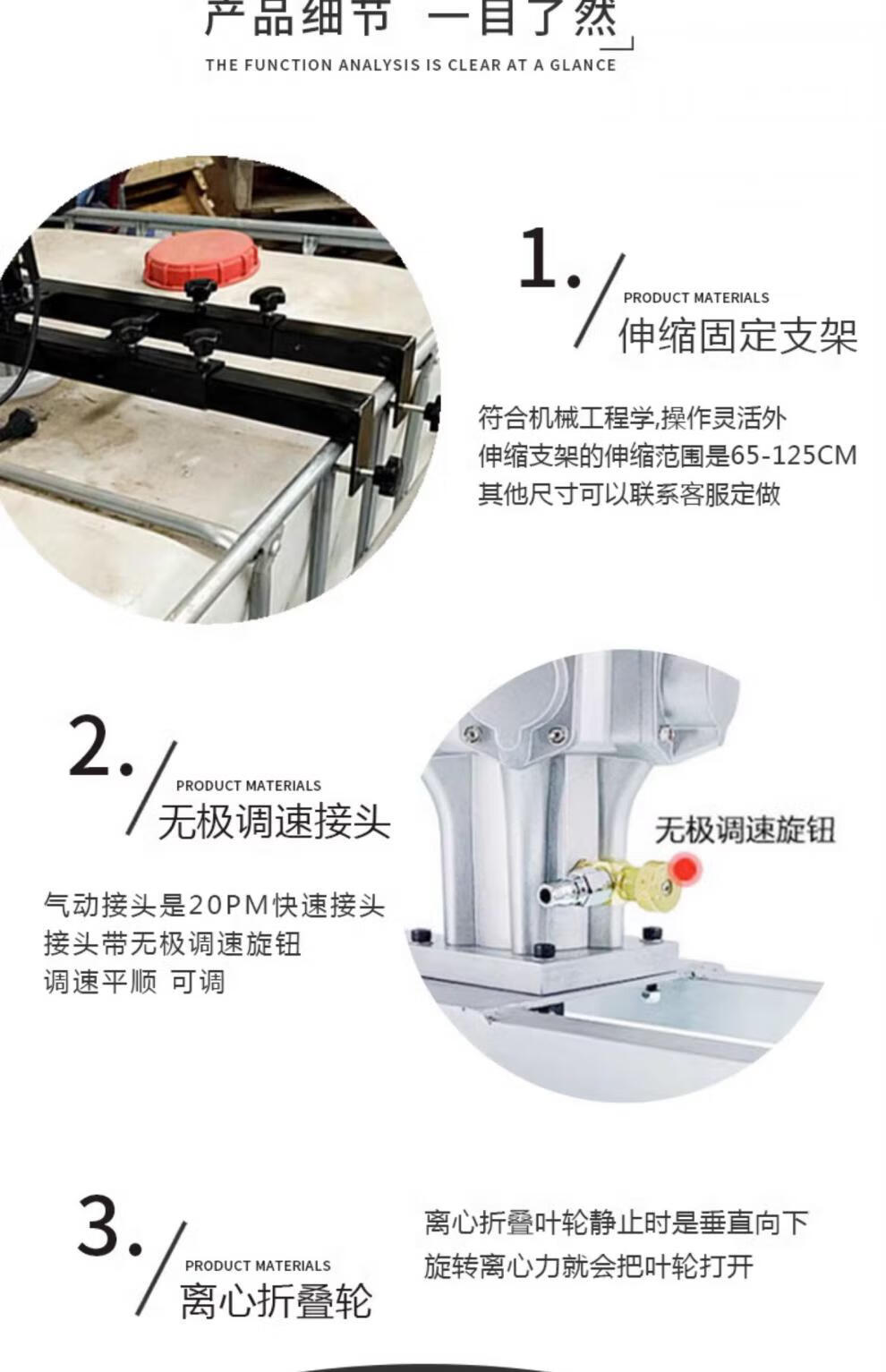 产品细节 一目了然
THE FUNCTION ANALYSIS IS CLEAR AT A GLANCE

1.
PRODUCT MATERIALS
伸缩固定支架

符合机械工程学,操作灵活外
伸缩支架的伸缩范围是65-125CM
其他尺寸可以联系客服定做

2.
PRODUCT MATERIALS
无极调速接头

气动接头是20PM快速接头
接头带无极调速旋钮
调速平顺 可调

无极调速旋钮

3.
PRODUCT MATERIALS
离心折叠轮

离心折叠叶轮静止时是垂直向下
旋转离心力就会把叶轮打开