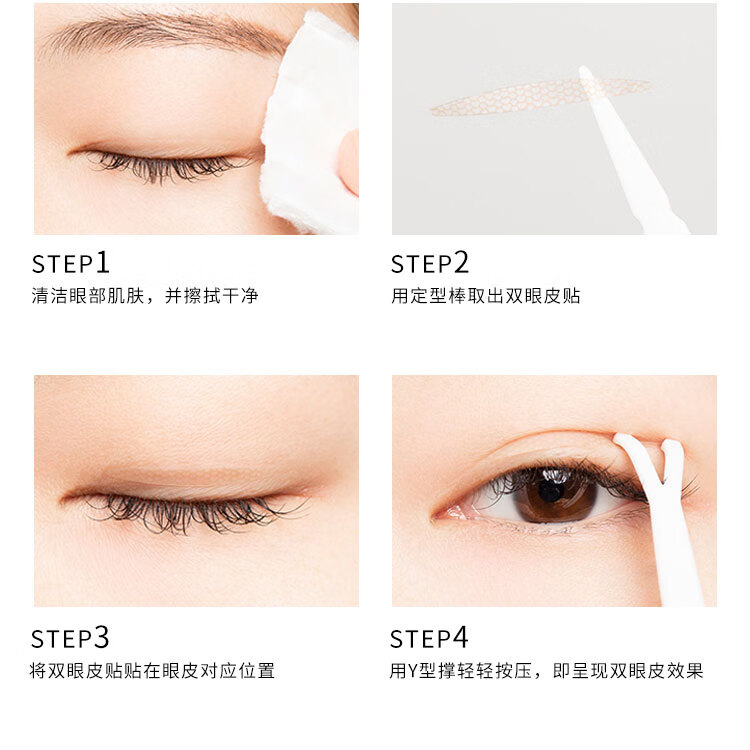 STEP1
清洁眼部肌肤，并擦拭干净

STEP2
用定型棒取出双眼皮贴

STEP3
将双眼皮贴贴在眼皮对应位置

STEP4
用Y型撑轻轻按压，即呈现双眼皮效果