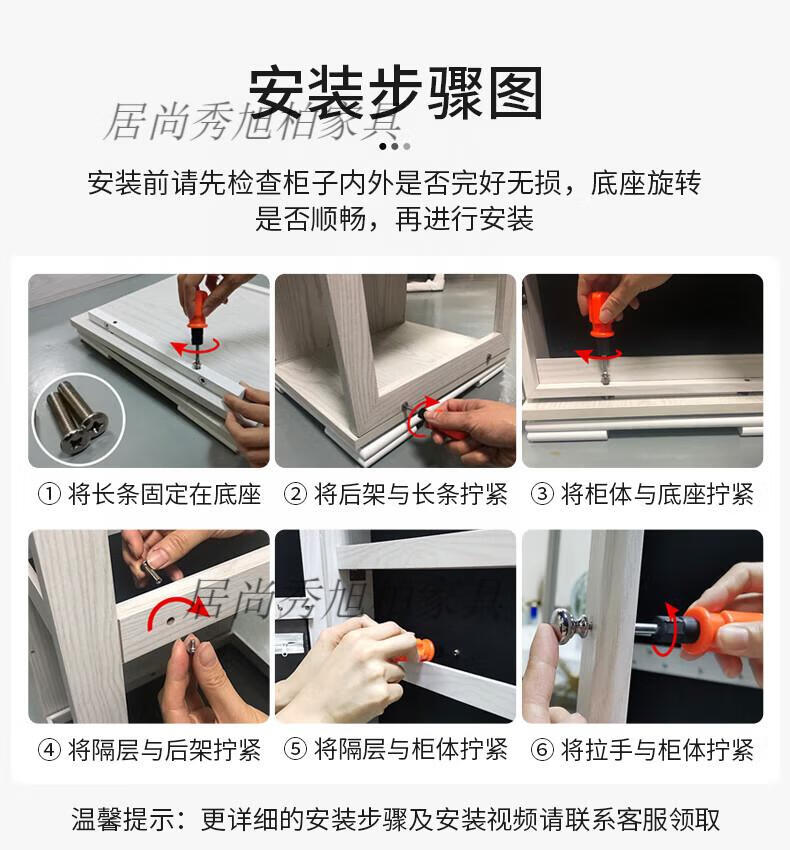 安装步骤图

居尚秀旭柏家具

安装前请先检查柜子内外是否完好无损，底座旋转是否顺畅，再进行安装

① 将长条固定在底座

② 将后架与长条拧紧

③ 将柜体与底座拧紧

居尚秀旭柏家具

④ 将隔层与后架拧紧

⑤ 将隔层与柜体拧紧

⑥ 将拉手与柜体拧紧

温馨提示：更详细的安装步骤及安装视频请联系客服领取