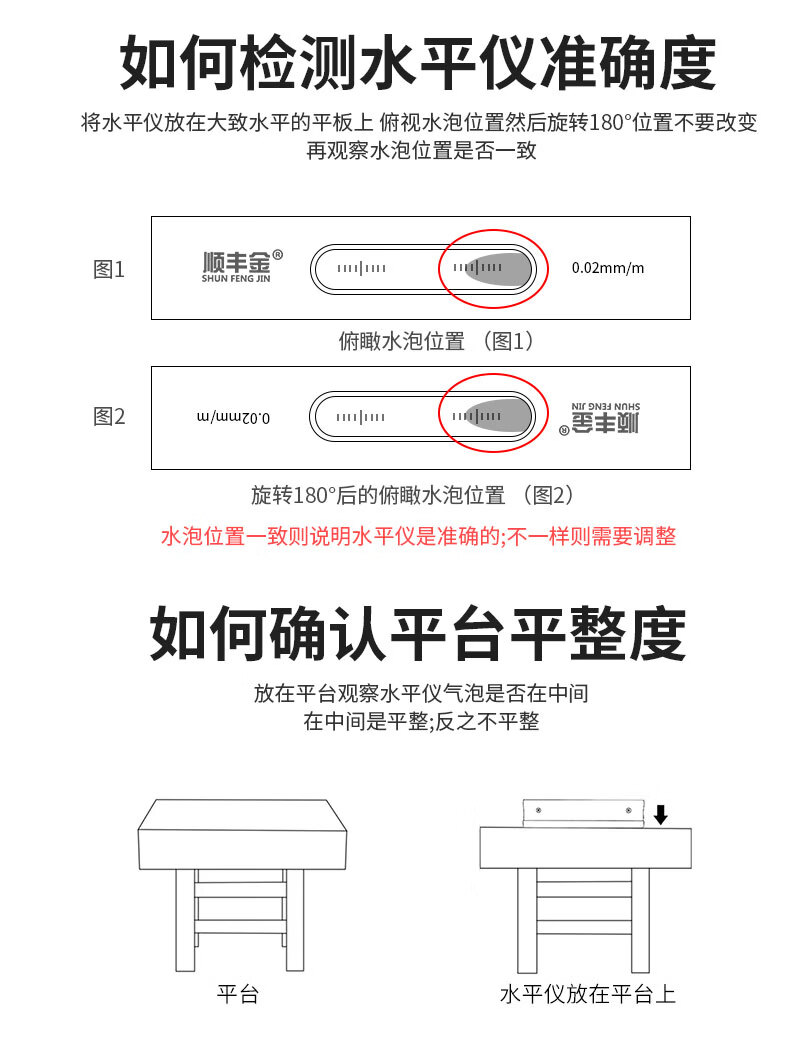 如何检测水平仪准确度

将水平仪放在大致水平的平板上 俯视水泡位置然后旋转180°位置不要改变
再观察水泡位置是否一致

图1

顺丰金®
SHUN FENG JIN

0.02mm/m

俯瞰水泡位置 （图1）

图2

0.02mm/m

顺丰金®
SHUN FENG JIN

旋转180°后的俯瞰水泡位置 （图2）

水泡位置一致则说明水平仪是准确的;不一样则需要调整

如何确认平台平整度

放在平台观察水平仪气泡是否在中间
在中间是平整;反之不平整

平台

水平仪放在平台上