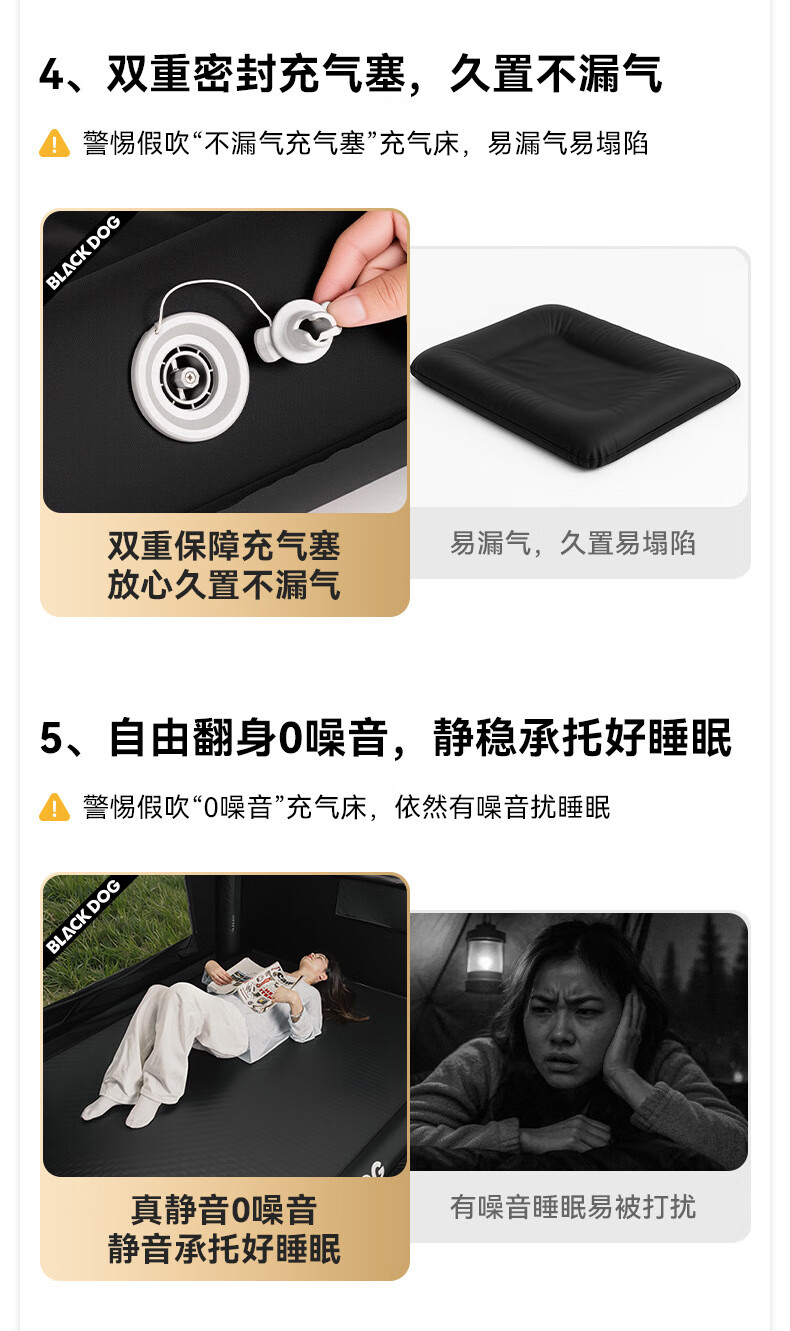 4、双重密封充气塞，久置不漏气

警惕假吹“不漏气充气塞”充气床，易漏气易塌陷

BLACK DOG

双重保障充气塞
放心久置不漏气

易漏气，久置易塌陷

5、自由翻身0噪音，静稳承托好睡眠

警惕假吹“0噪音”充气床，依然有噪音扰睡眠

BLACK DOG

真静音0噪音
静音承托好睡眠

有噪音睡眠易被打扰