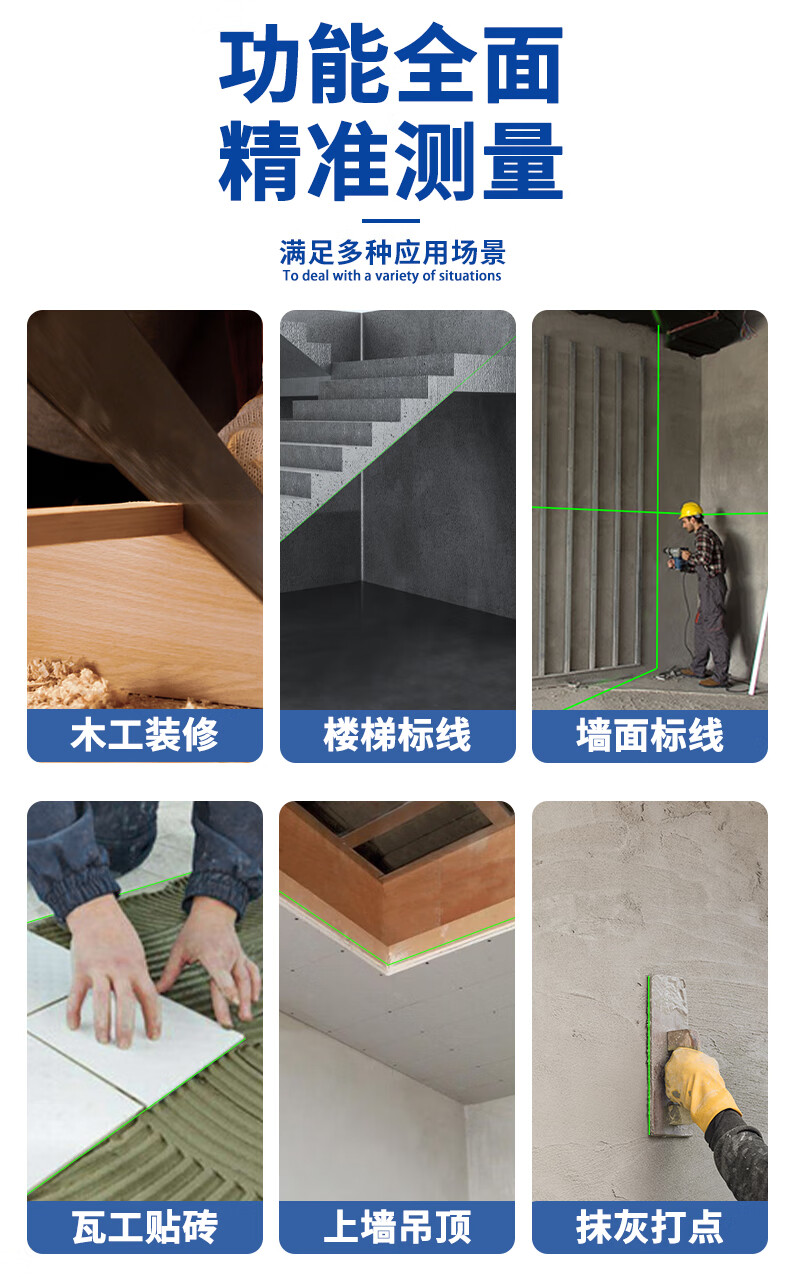 功能全面
精准测量

满足多种应用场景
To deal with a variety of situations

木工装修

楼梯标线

墙面标线

瓦工贴砖

上墙吊顶

抹灰打点