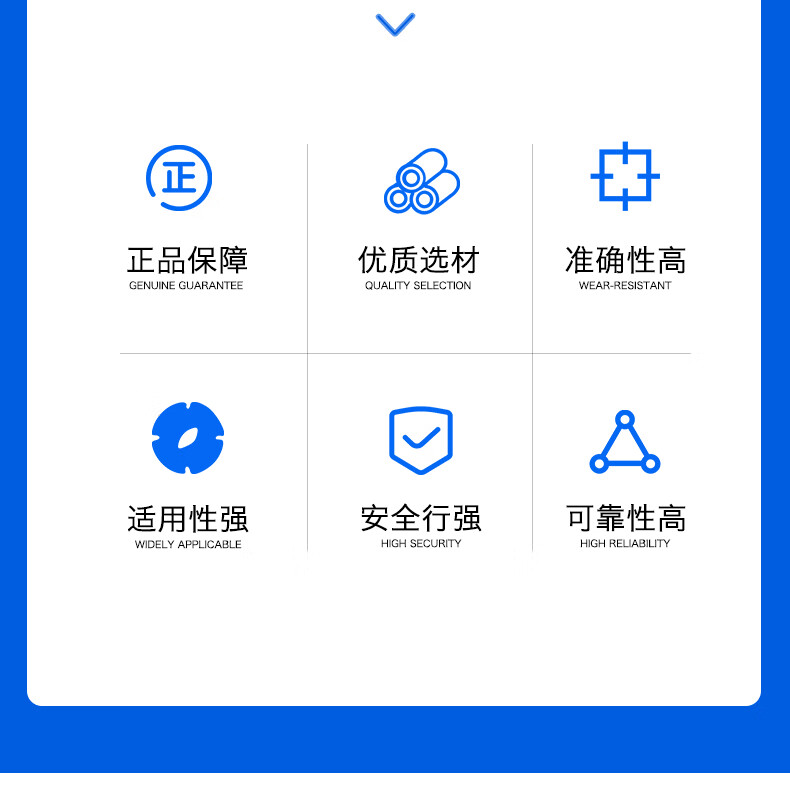 正

正品保障
GENUINE GUARANTEE

优质选材
QUALITY SELECTION

准确性高
WEAR-RESISTANT

适用性强
WIDELY APPLICABLE

安全行强
HIGH SECURITY

可靠性高
HIGH RELIABILITY