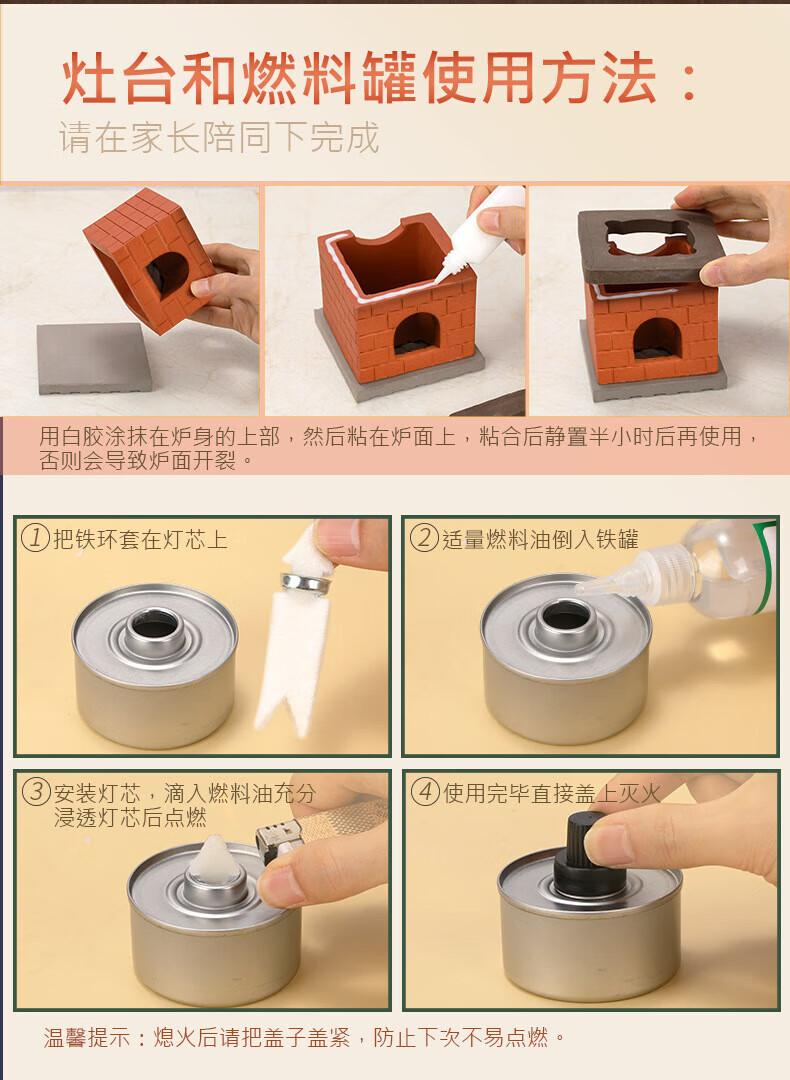 灶台和燃料罐使用方法：
请在家长陪同下完成

用白胶涂抹在炉身的上部，然后粘在炉面上，粘合后静置半小时后再使用，否则会导致炉面开裂。

①把铁环套在灯芯上

②适量燃料油倒入铁罐

③安装灯芯，滴入燃料油充分浸透灯芯后点燃

④使用完毕直接盖上灭火

温馨提示：熄火后请把盖子盖紧，防止下次不易点燃。