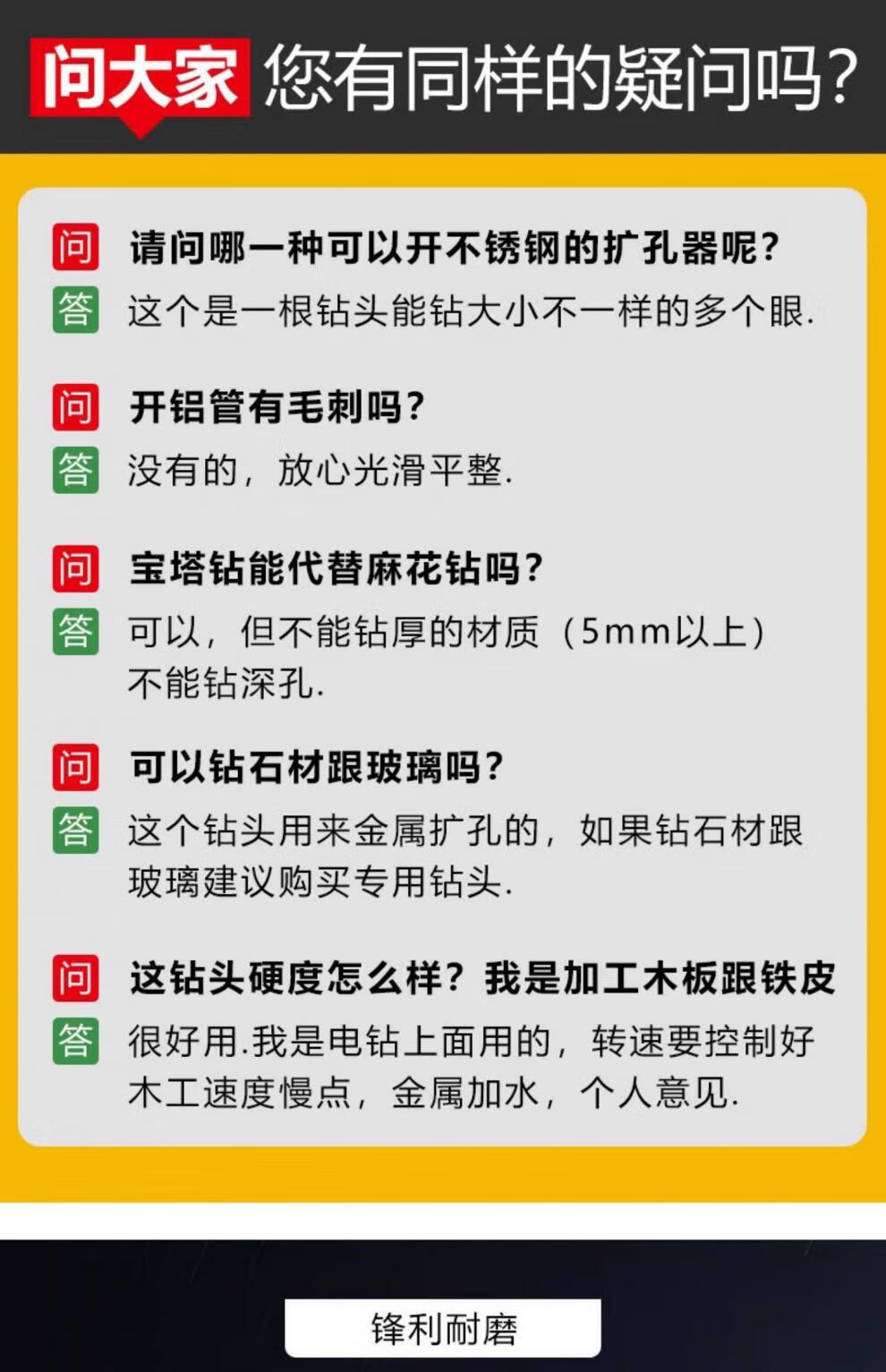 问大家 您有同样的疑问吗?

问 请问哪一种可以开不锈钢的扩孔器呢?
答 这个是一根钻头能钻大小不一样的多个眼.

问 开铝管有毛刺吗?
答 没有的,放心光滑平整.

问 宝塔钻能代替麻花钻吗?
答 可以,但不能钻厚的材质(5mm以上)不能钻深孔.

问 可以钻石材跟玻璃吗?
答 这个钻头用来金属扩孔的,如果钻石材跟玻璃建议购买专用钻头.

问 这钻头硬度怎么样?我是加工木板跟铁皮
答 很好用.我是电钻上面用的,转速要控制好木工速度慢点,金属加水,个人意见.

锋利耐磨