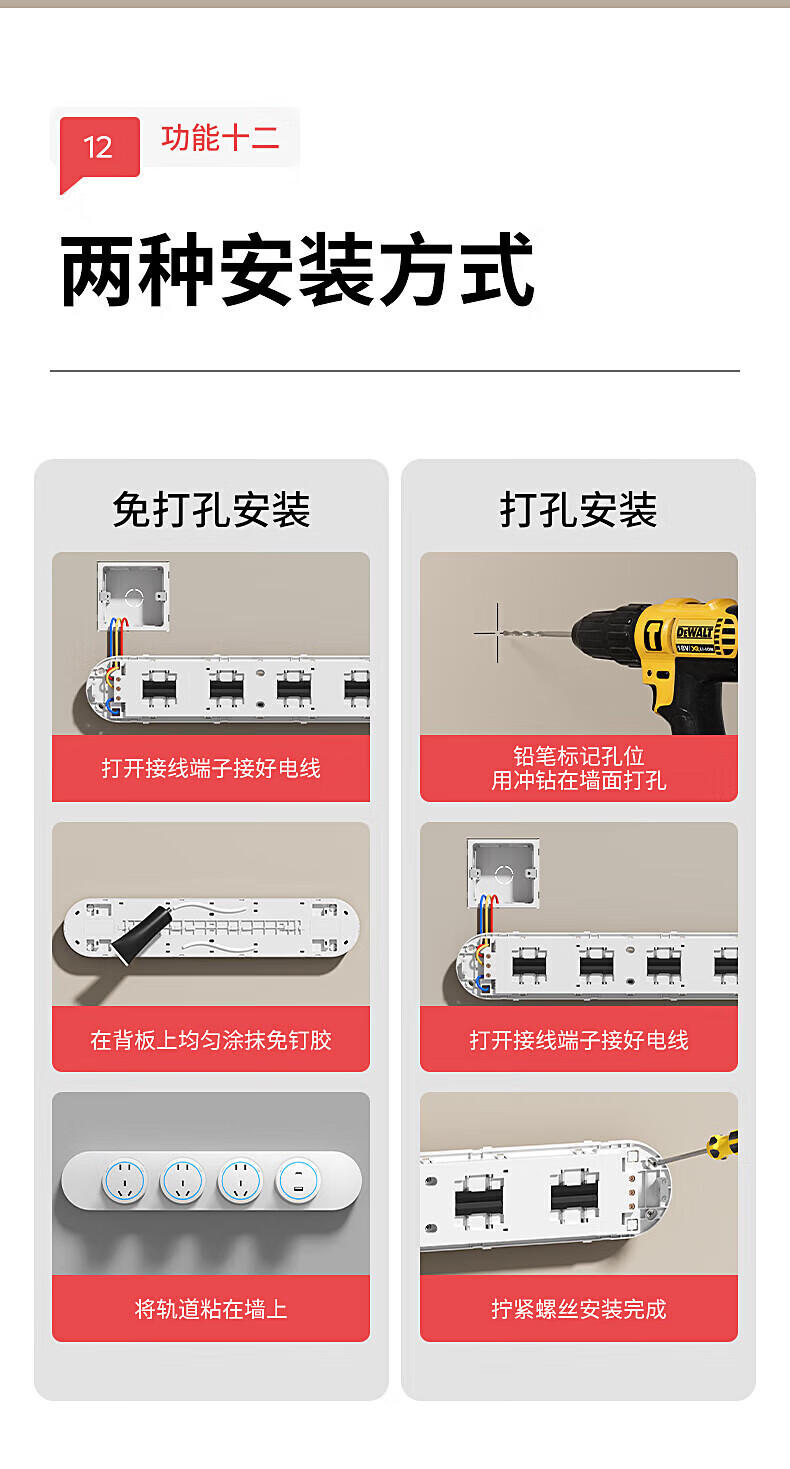 12 功能十二

两种安装方式

免打孔安装

打开接线端子接好电线

在背板上均匀涂抹免钉胶

将轨道粘在墙上

打孔安装

DEWALT

铅笔标记孔位
用冲钻在墙面打孔

打开接线端子接好电线

拧紧螺丝安装完成