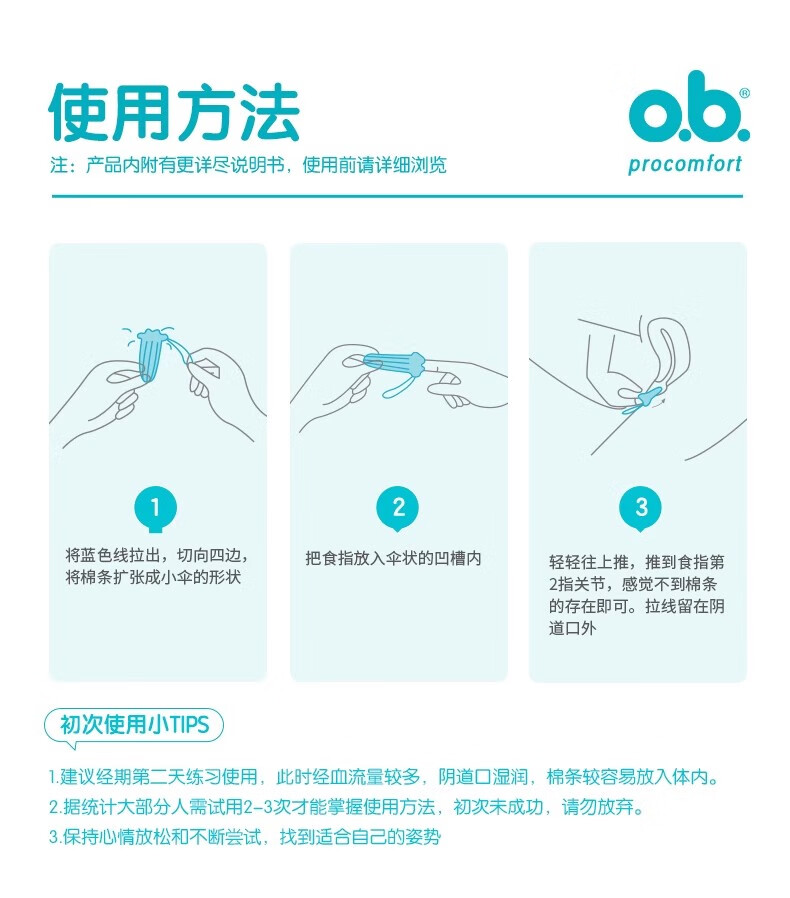 使用方法

注：产品内附有更详尽说明书，使用前请详细浏览

o.b.®
procomfort

1
将蓝色线拉出，切向四边，将棉条扩张成小伞的形状

2
把食指放入伞状的凹槽内

3
轻轻往上推，推到食指第2指关节，感觉不到棉条的存在即可。拉线留在阴道口外

初次使用小TIPS

1.建议经期第二天练习使用，此时经血流量较多，阴道口湿润，棉条较容易放入体内。
2.据统计大部分人需试用2-3次才能掌握使用方法，初次未成功，请勿放弃。
3.保持心情放松和不断尝试，找到适合自己的姿势