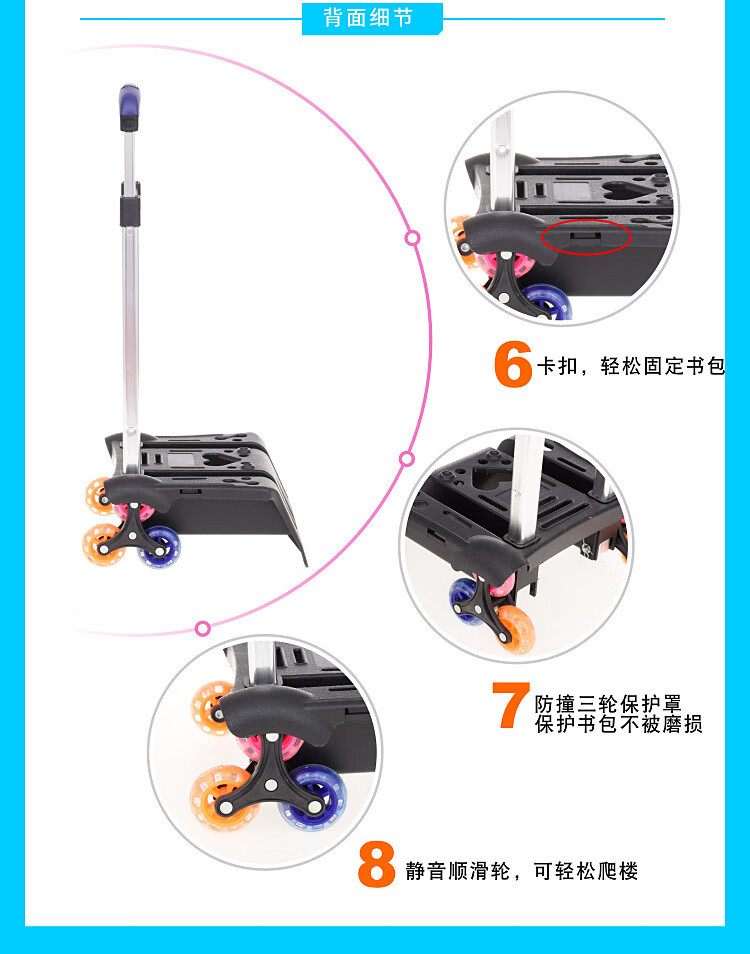 背面细节

6 卡扣，轻松固定书包

7 防撞三轮保护罩
保护书包不被磨损

8 静音顺滑轮，可轻松爬楼