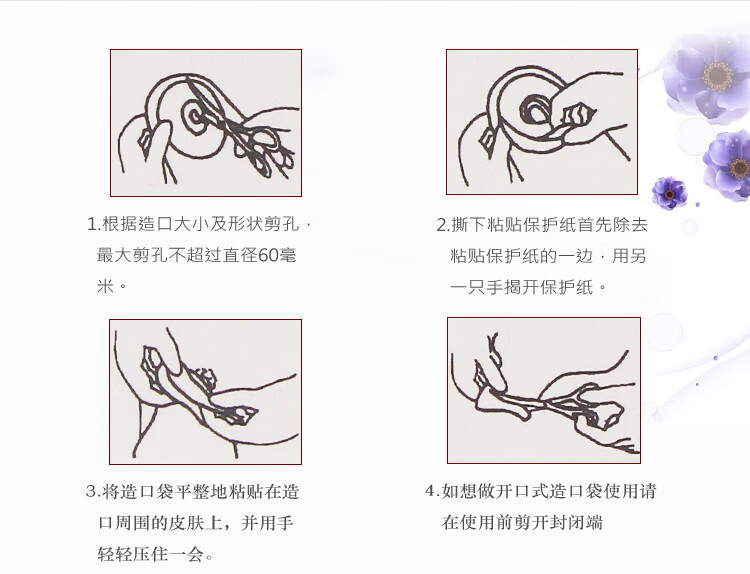 1.根据造口大小及形状剪孔，最大剪孔不超过直径60毫米。

2.撕下粘贴保护纸首先除去粘贴保护纸的一边，用另一只手揭开保护纸。

3.将造口袋平整地粘贴在造口周围的皮肤上，并用手轻轻压住一会。

4.如想做开口式造口袋使用请在使用前剪开封闭端