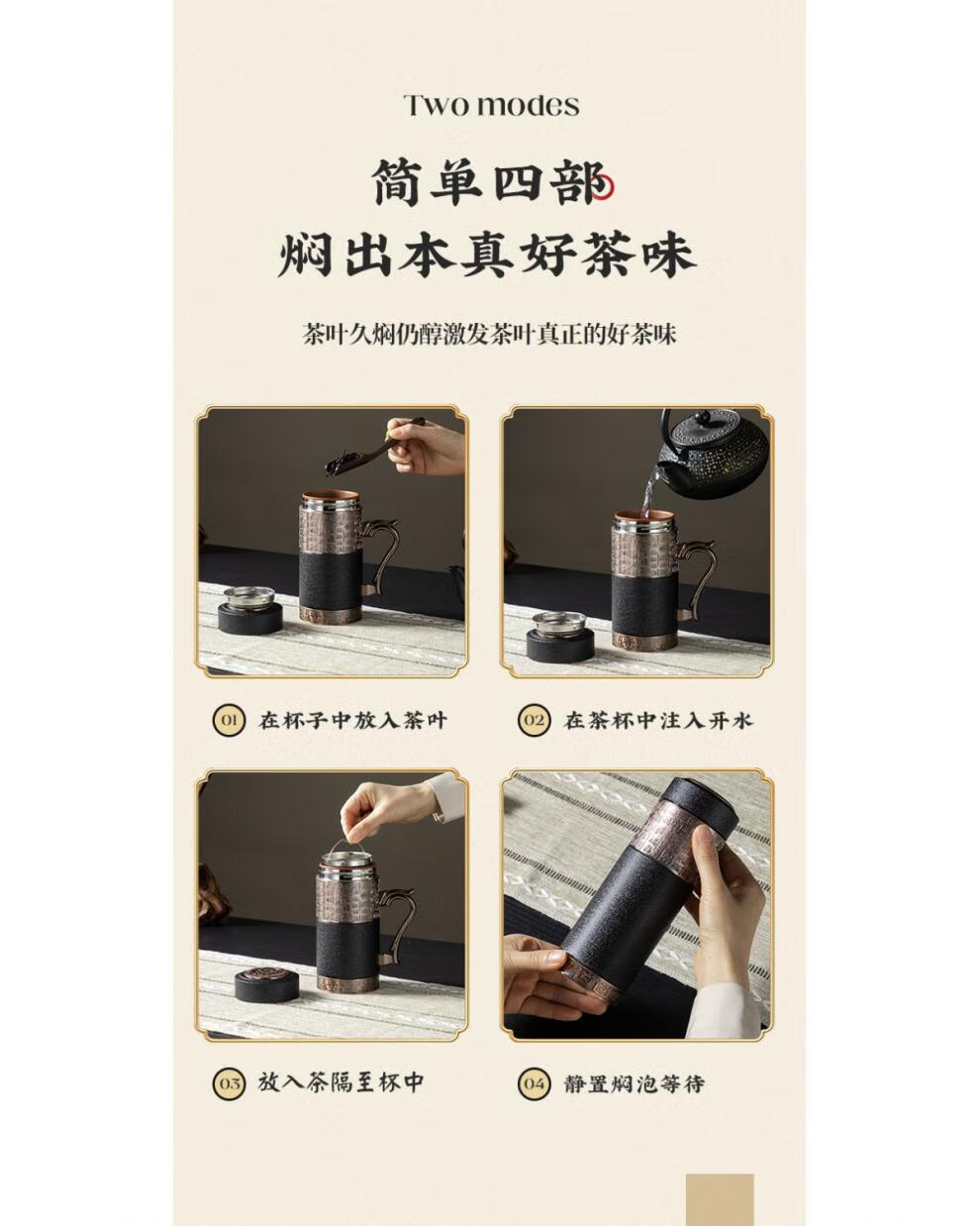 Two modes

简单四部
焖出本真好茶味

茶叶久焖仍醇激发茶叶真正的好茶味

01 在杯子中放入茶叶

02 在茶杯中注入开水

03 放入茶隔至杯中

04 静置焖泡等待