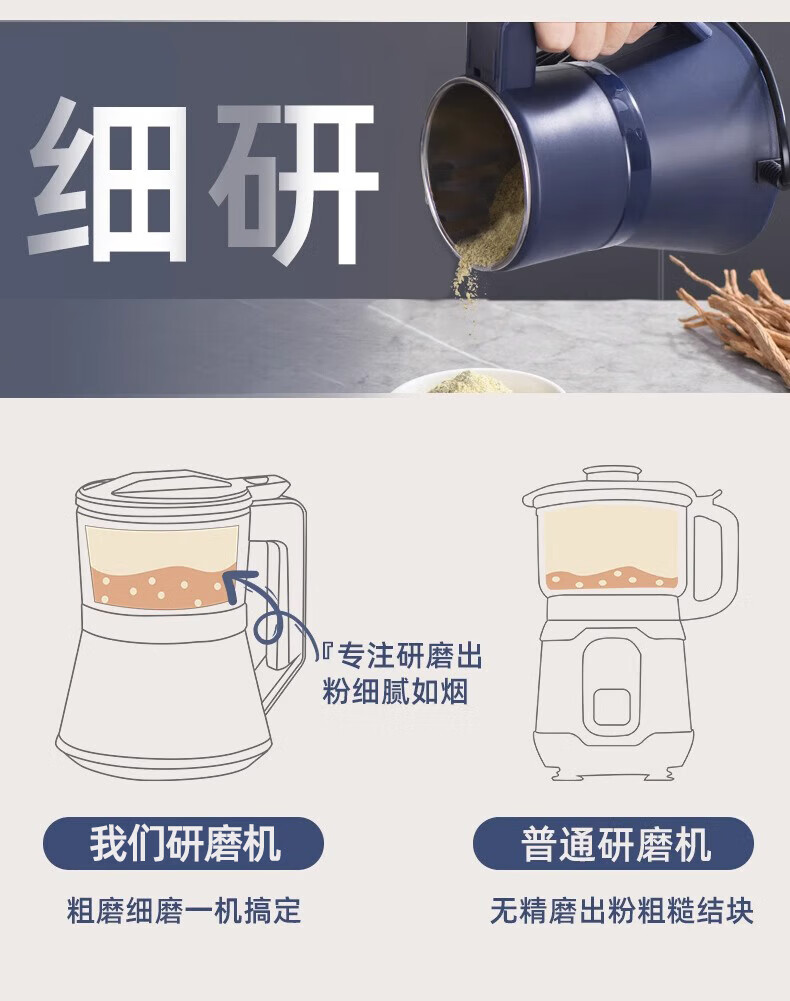 细研

『专注研磨出粉细腻如烟

我们研磨机

粗磨细磨一机搞定

普通研磨机

无精磨出粉粗糙结块