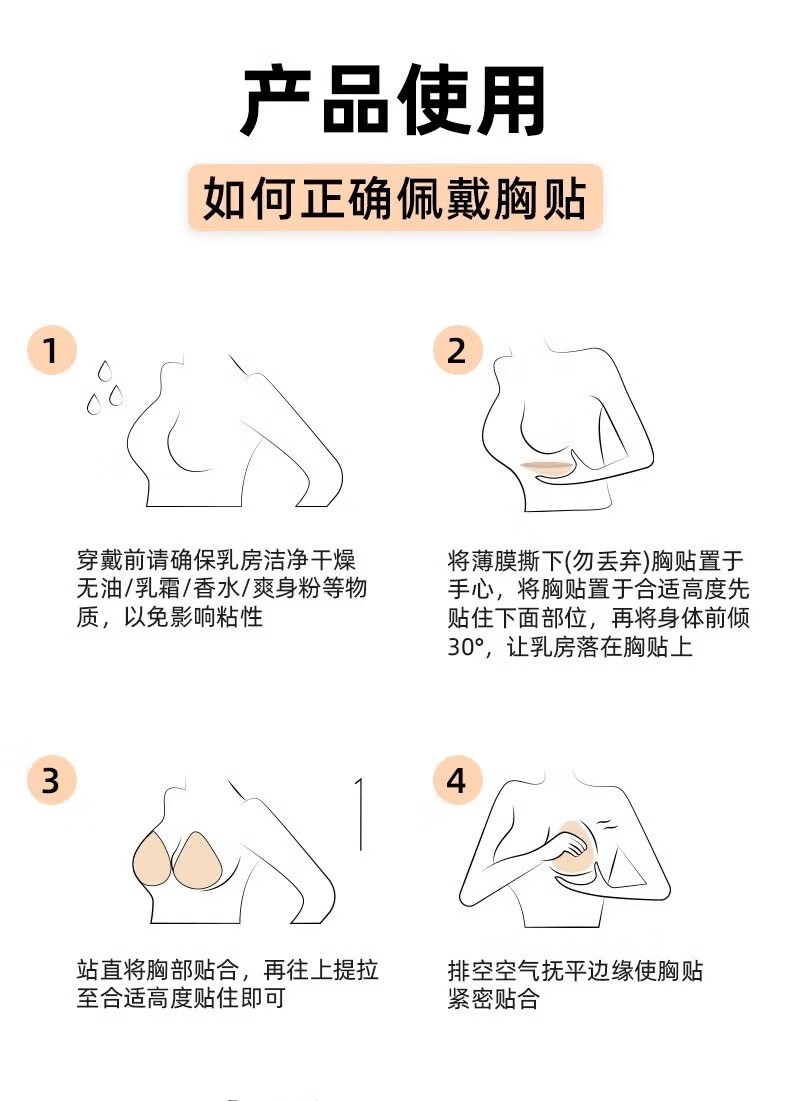 产品使用

如何正确佩戴胸贴

1

穿戴前请确保乳房洁净干燥无油/乳霜/香水/爽身粉等物质，以免影响粘性

2

将薄膜撕下(勿丢弃)胸贴置于手心，将胸贴置于合适高度先贴住下面部位，再将身体前倾30°，让乳房落在胸贴上

3

站直将胸部贴合，再往上提拉至合适高度贴住即可

4

排空空气抚平边缘使胸贴紧密贴合