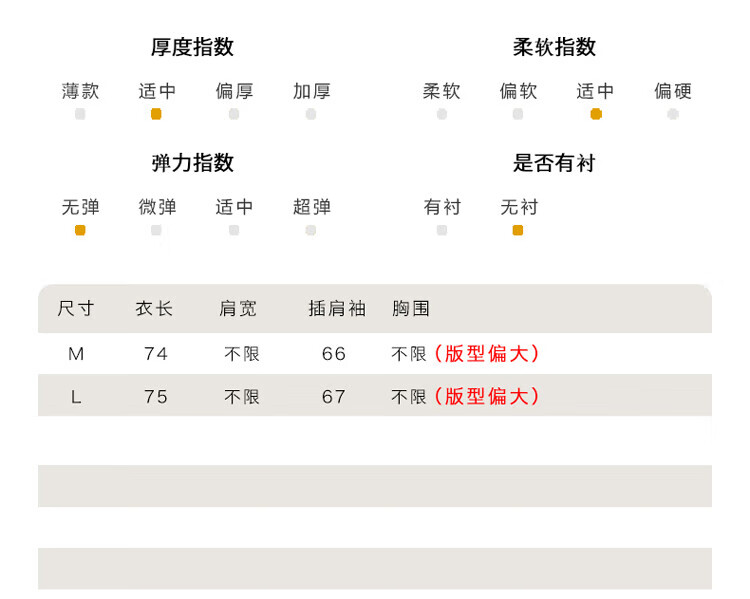 厚度指数

薄款 适中 偏厚 加厚

柔软指数

柔软 偏软 适中 偏硬

弹力指数

无弹 微弹 适中 超弹

是否有衬

有衬 无衬

| 尺寸 | 衣长 | 肩宽 | 插肩袖 | 胸围 |
|---|---|---|---|---|
| M | 74 | 不限 | 66 | 不限（版型偏大） |
| L | 75 | 不限 | 67 | 不限（版型偏大） |