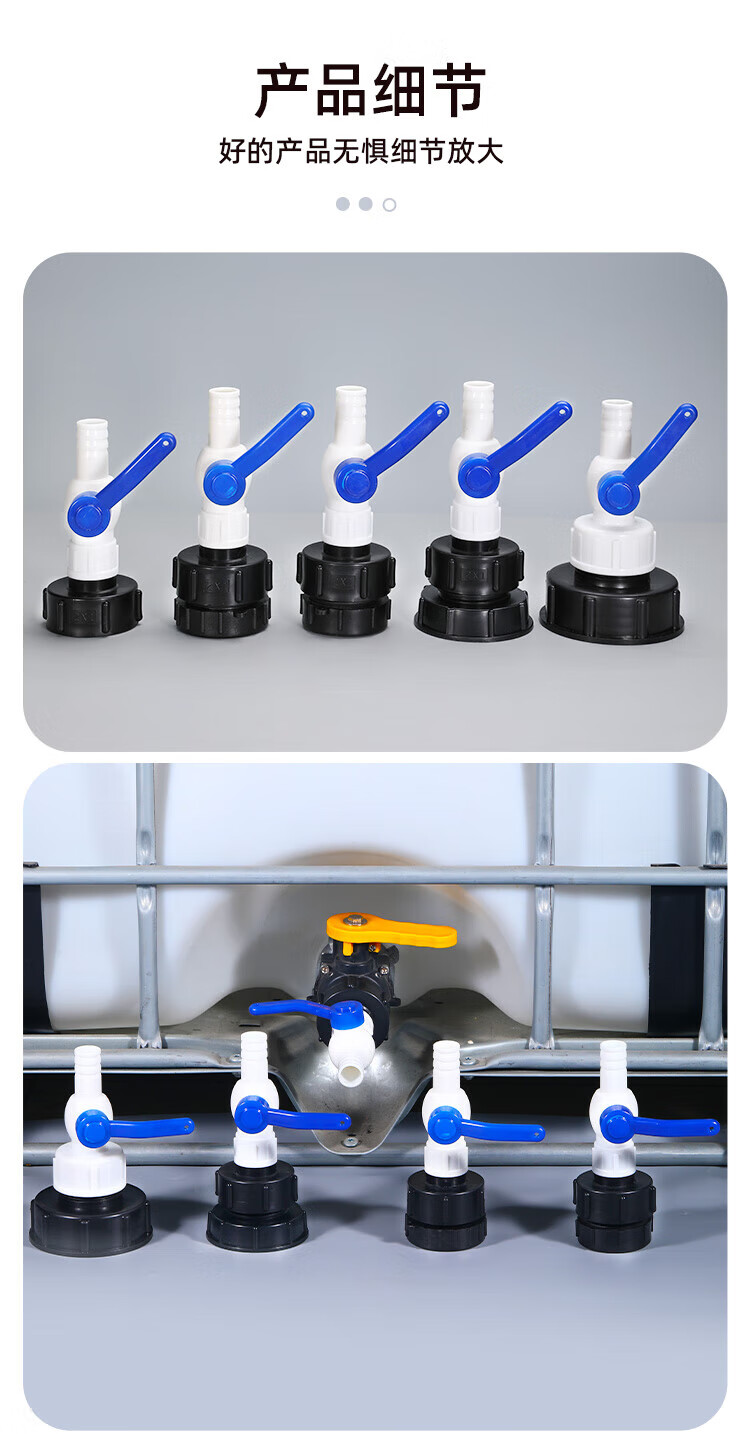 产品细节

好的产品无惧细节放大