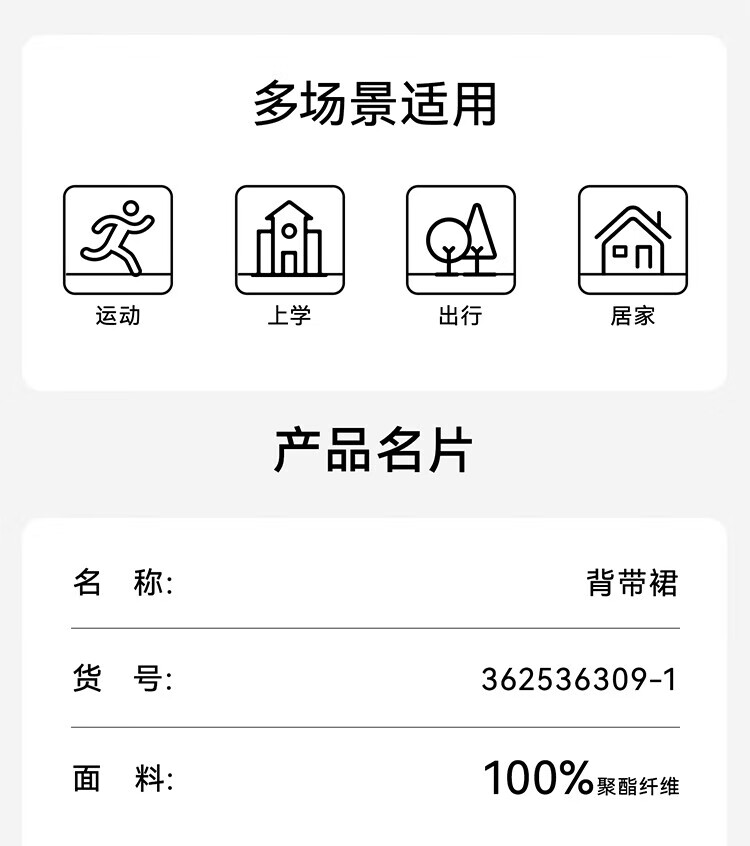 多场景适用

运动 上学 出行 居家

产品名片

名 称: 背带裙

货 号: 362536309-1

面 料: 100%聚酯纤维