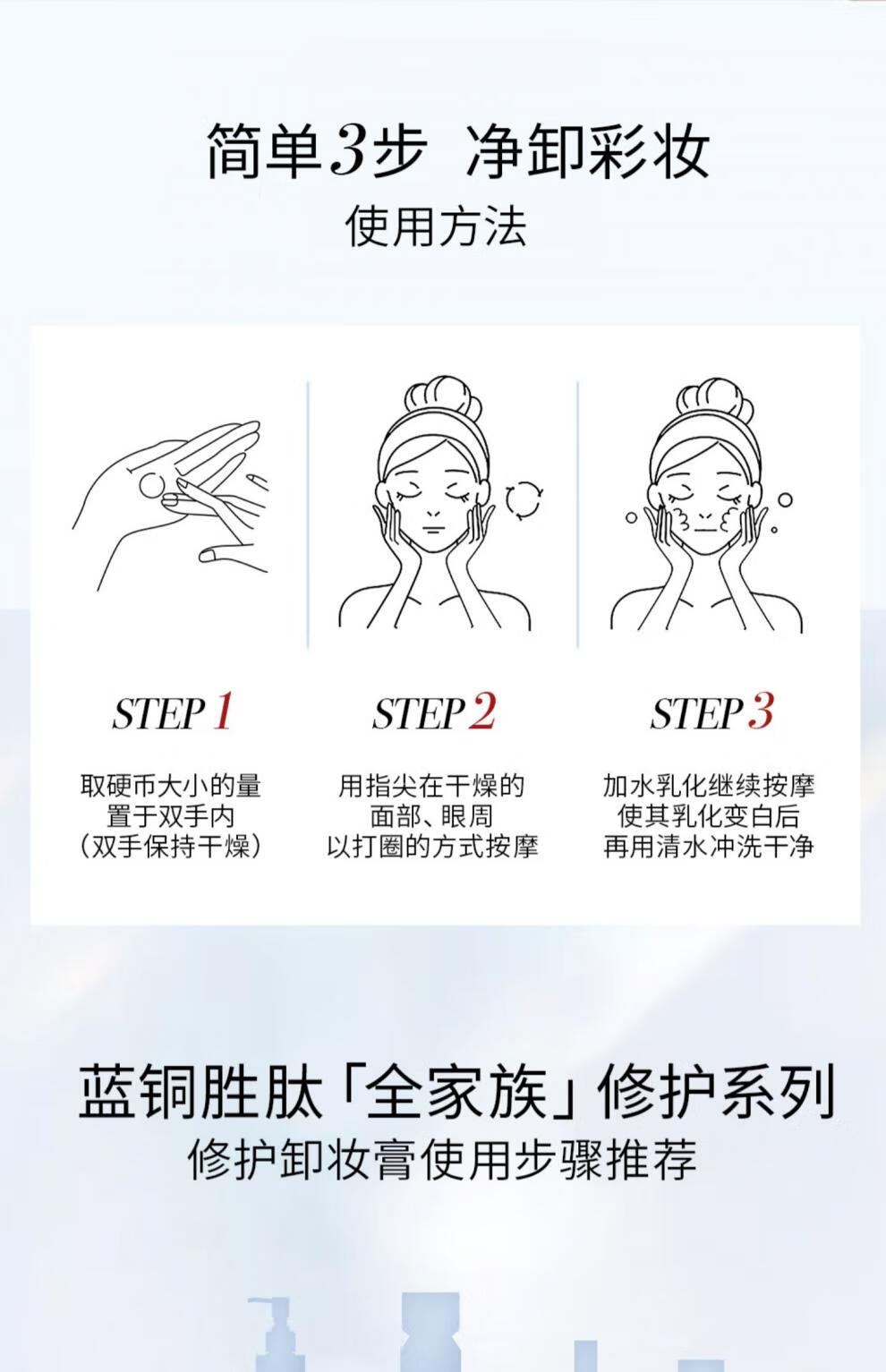 简单3步 净卸彩妆
使用方法

STEP 1
取硬币大小的量
置于双手内
（双手保持干燥）

STEP 2
用指尖在干燥的
面部、眼周
以打圈的方式按摩

STEP 3
加水乳化继续按摩
使其乳化变白后
再用清水冲洗干净

蓝铜胜肽「全家族」修护系列
修护卸妆膏使用步骤推荐