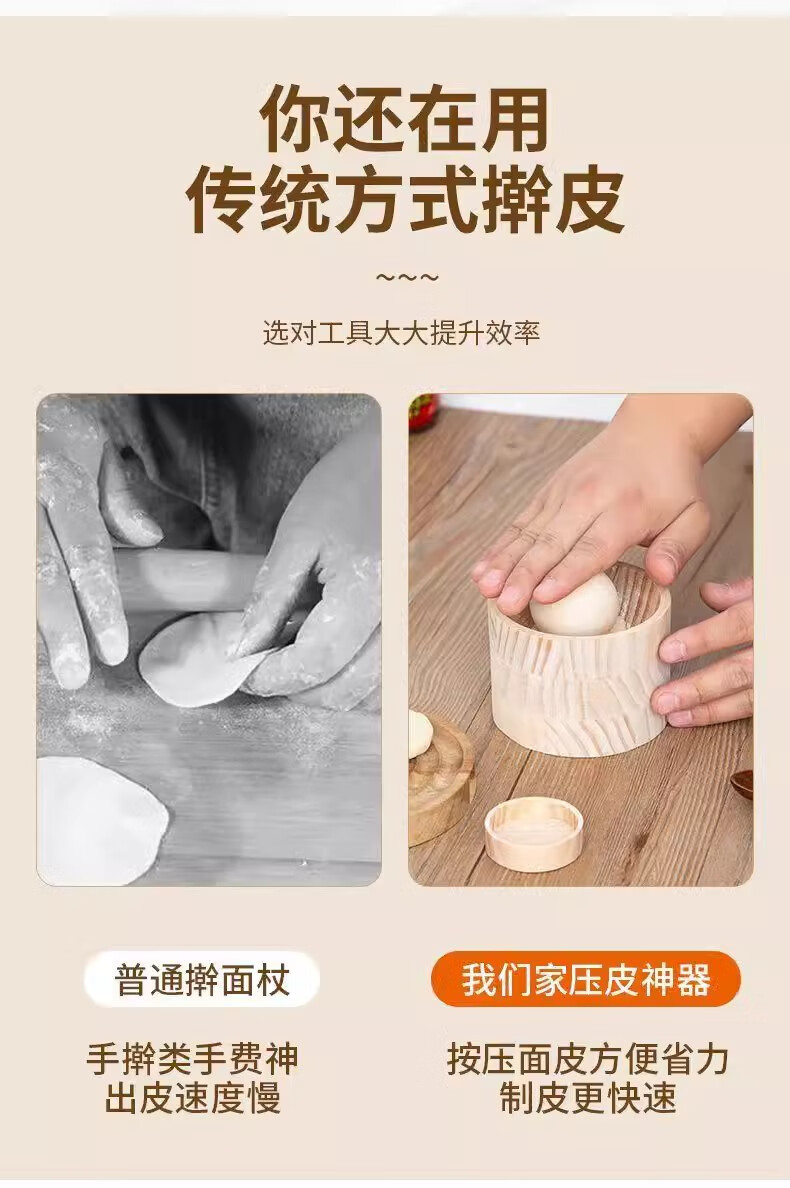 你还在用
传统方式擀皮

~~~

选对工具大大提升效率

普通擀面杖

手擀类手费神
出皮速度慢

我们家压皮神器

按压面皮方便省力
制皮更快速