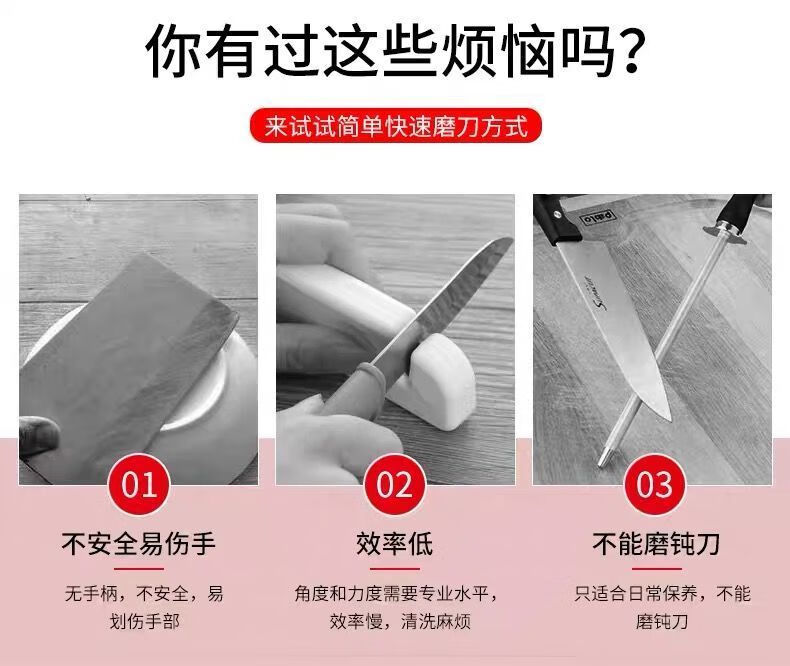 你有过这些烦恼吗?

来试试简单快速磨刀方式

pablo

01

不安全易伤手

无手柄，不安全，易划伤手部

02

效率低

角度和力度需要专业水平，效率慢，清洗麻烦

03

不能磨钝刀

只适合日常保养，不能磨钝刀